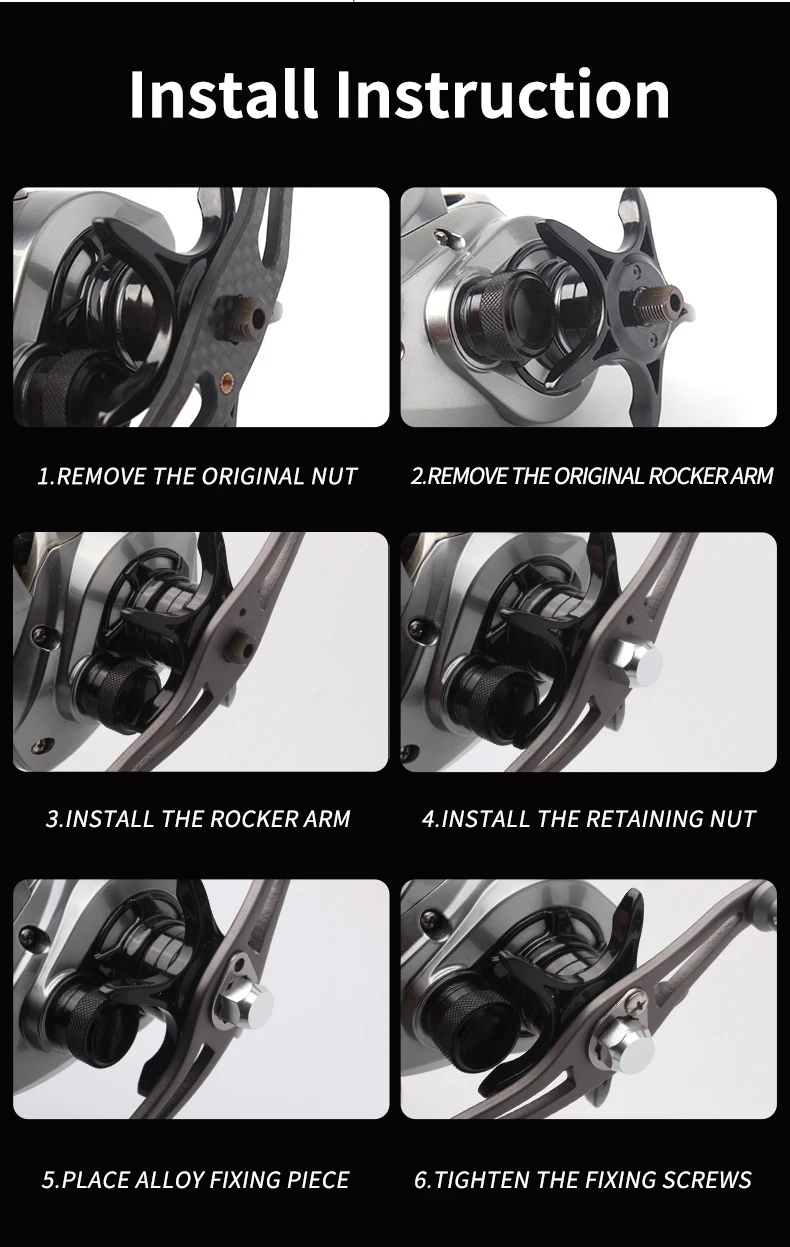 Install Instruction

1.REMOVE THE ORIGINAL NUT

2.REMOVE THE ORIGINAL ROCKER ARM

3.INSTALL THE ROCKER ARM

4.INSTALL THE RETAINING NUT

5.PLACE ALLOY FIXING PIECE

6.TIGHTEN THE FIXING SCREWS