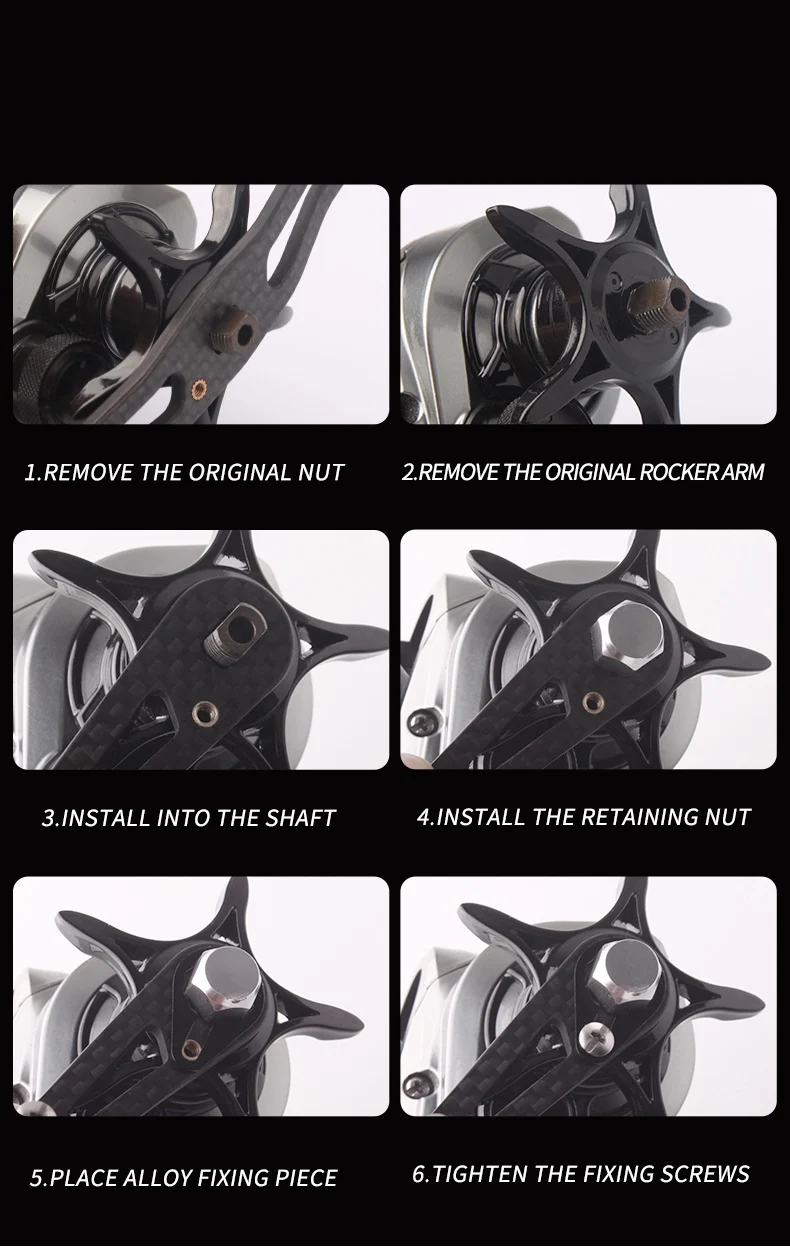 1.REMOVE THE ORIGINAL NUT

2.REMOVE THE ORIGINAL ROCKER ARM

3.INSTALL INTO THE SHAFT

4.INSTALL THE RETAINING NUT

5.PLACE ALLOY FIXING PIECE

6.TIGHTEN THE FIXING SCREWS