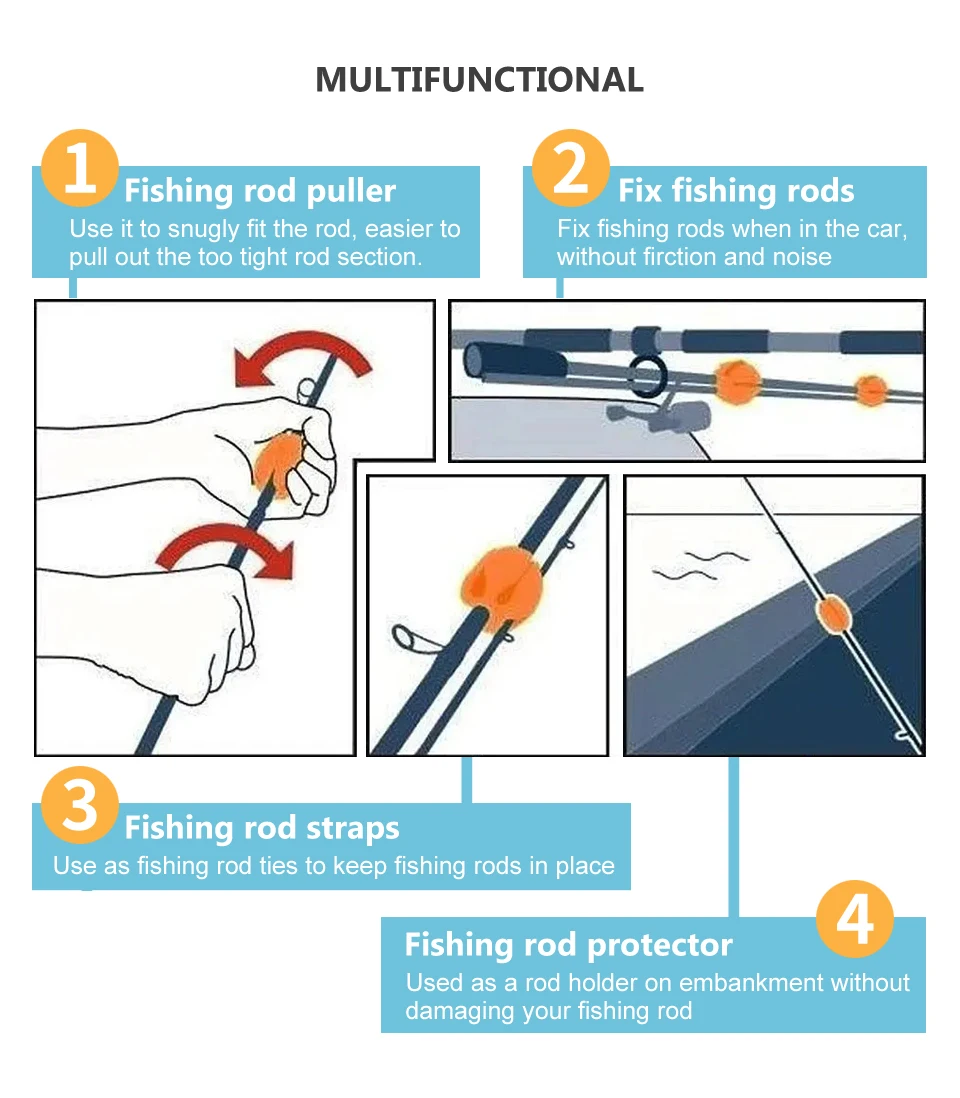 MULTIFUNCTIONAL

1 Fishing rod puller
Use it to snugly fit the rod, easier to pull out the too tight rod section.

2 Fix fishing rods
Fix fishing rods when in the car, without firction and noise

3 Fishing rod straps
Use as fishing rod ties to keep fishing rods in place

4 Fishing rod protector
Used as a rod holder on embankment without damaging your fishing rod