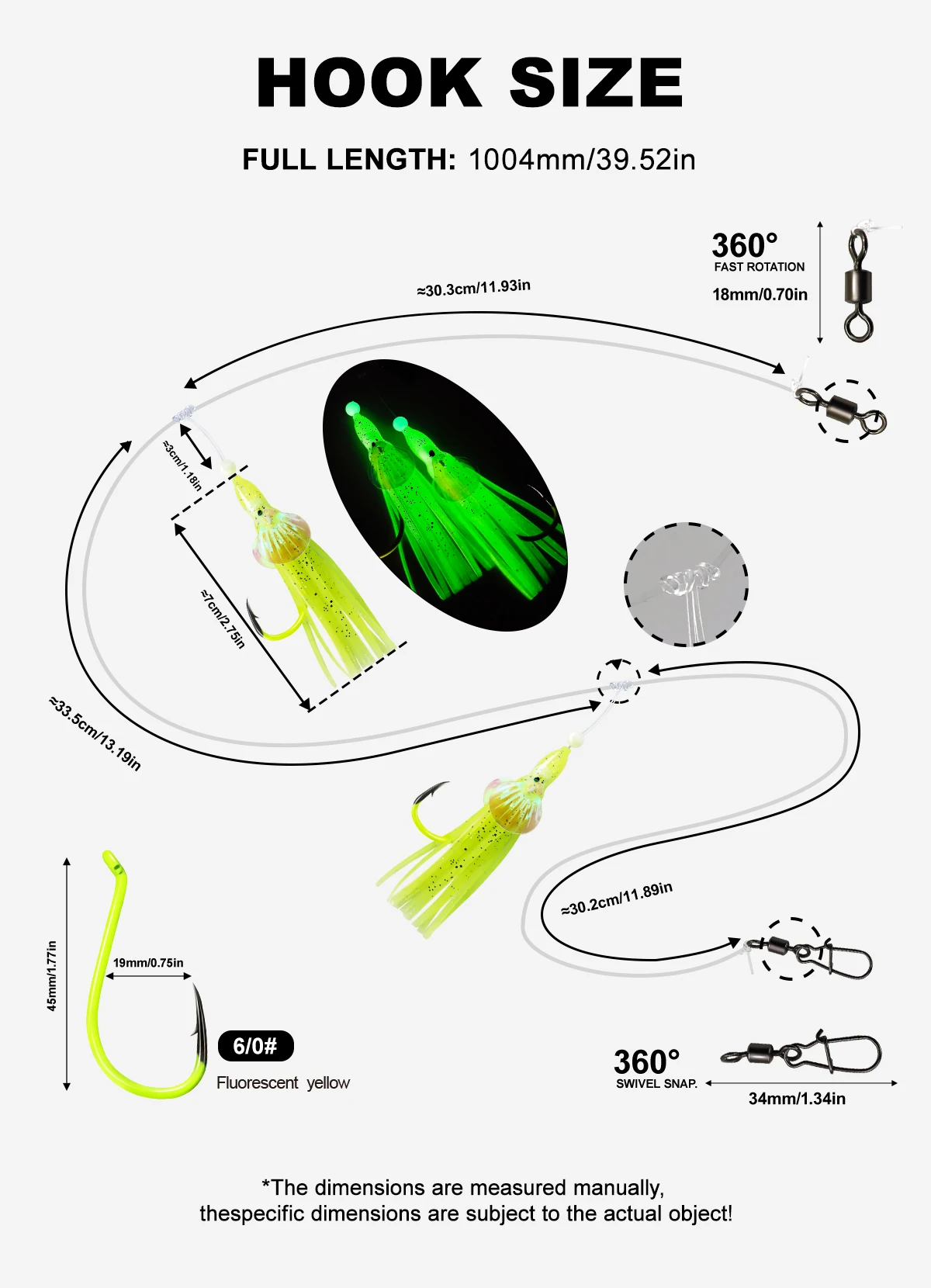 HOOK SIZE

FULL LENGTH: 1004mm/39.52in

360°
FAST ROTATION
18mm/0.70in

≈30.3cm/11.93in

≈3cm/1.18in

≈7cm/2.75in

≈33.5cm/13.19in

≈30.2cm/11.89in

45mm/1.77in

19mm/0.75in

6/0#

Fluorescent yellow

360°
SWIVEL SNAP.
34mm/1.34in

*The dimensions are measured manually, thespecific dimensions are subject to the actual object!