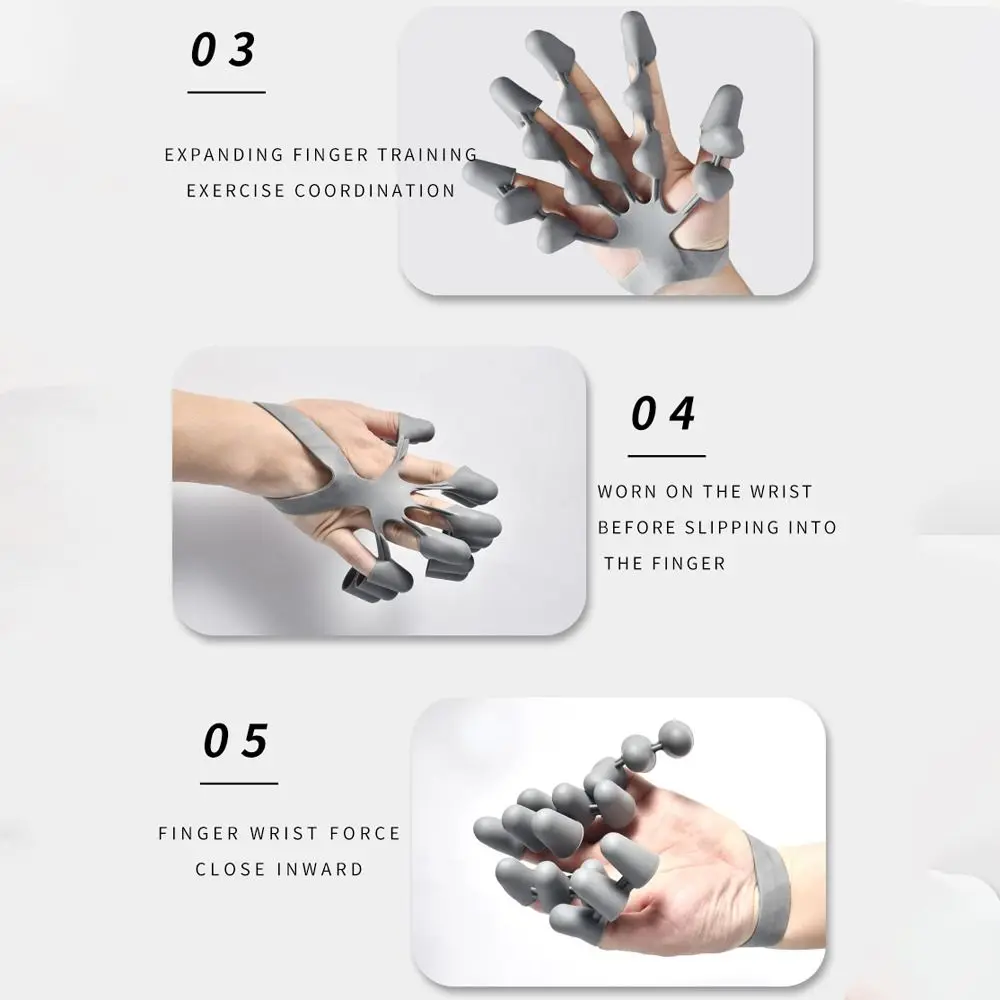 03

EXPANDING FINGER TRAINING
EXERCISE COORDINATION

04

WORN ON THE WRIST
BEFORE SLIPPING INTO
THE FINGER

05

FINGER WRIST FORCE
CLOSE INWARD