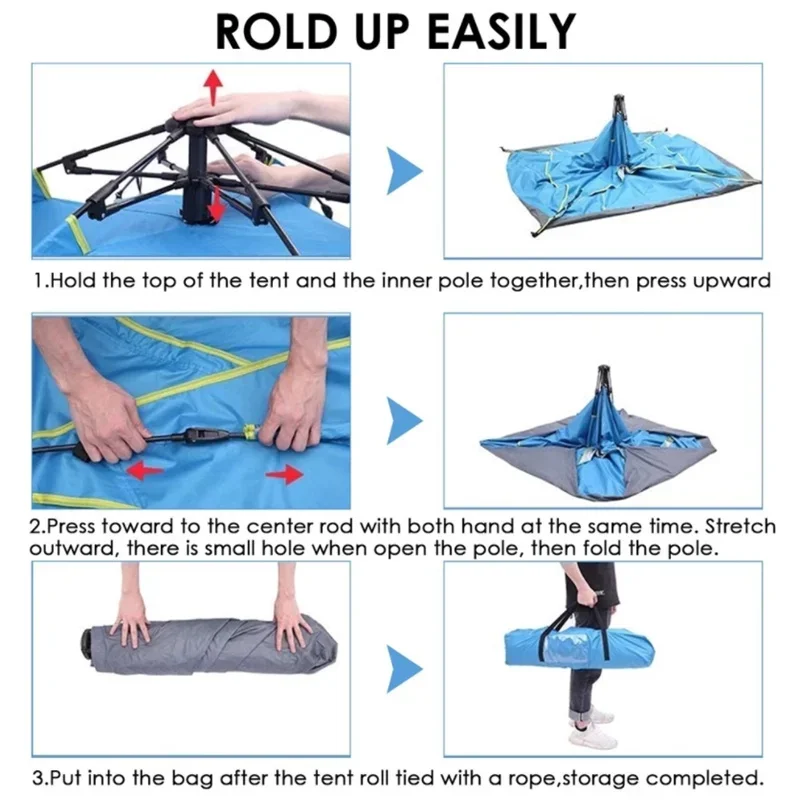 ROLD UP EASILY

1.Hold the top of the tent and the inner pole together,then press upward

2.Press toward to the center rod with both hand at the same time. Stretch outward, there is small hole when open the pole, then fold the pole.

3.Put into the bag after the tent roll tied with a rope,storage completed.