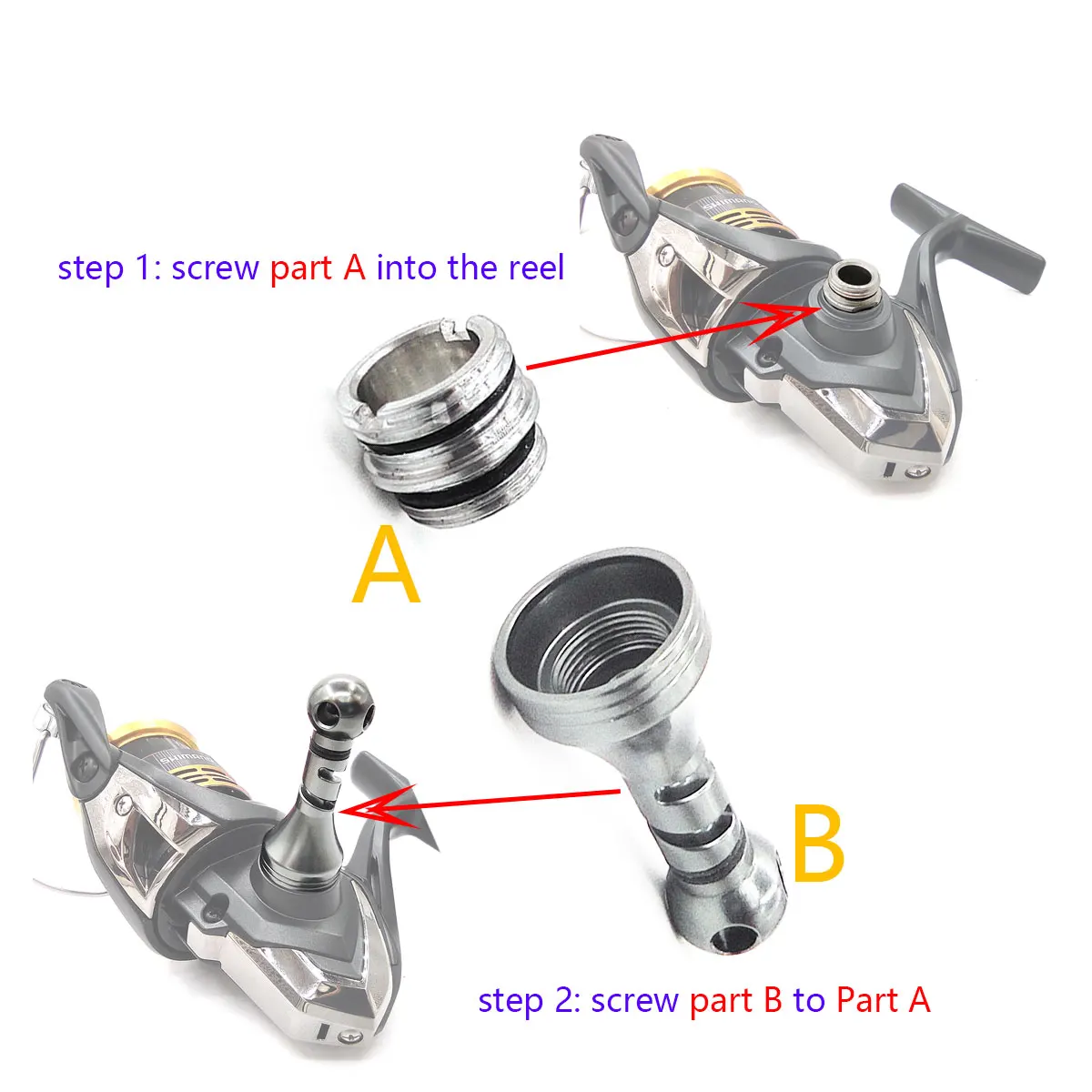 step 1: screw part A into the reel

SHIMANO

A

SHIMANO

B

step 2: screw part B to Part A