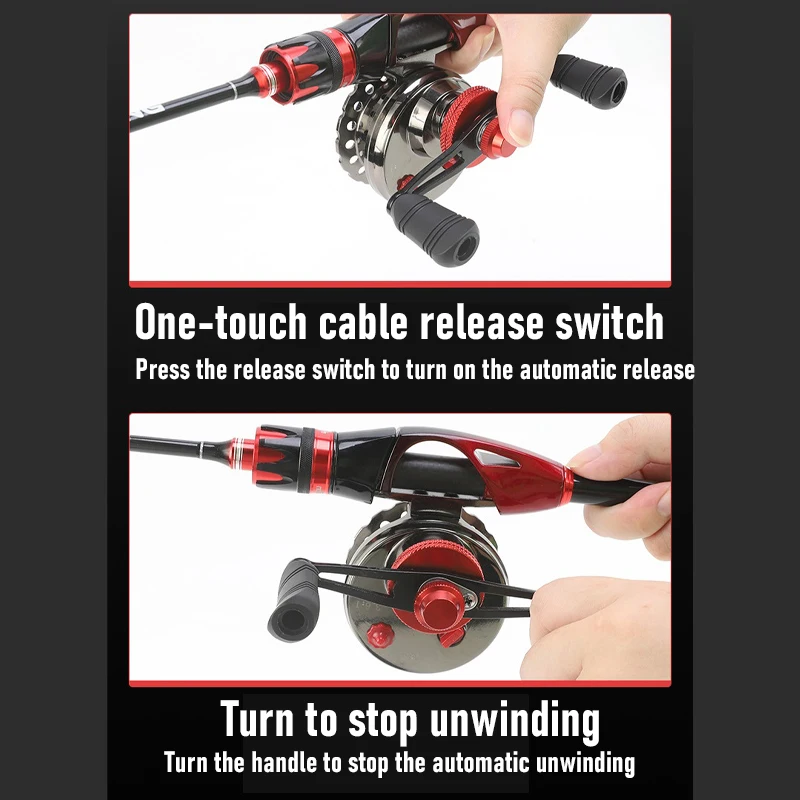 One-touch cable release switch
Press the release switch to turn on the automatic release

Turn to stop unwinding
Turn the handle to stop the automatic unwinding