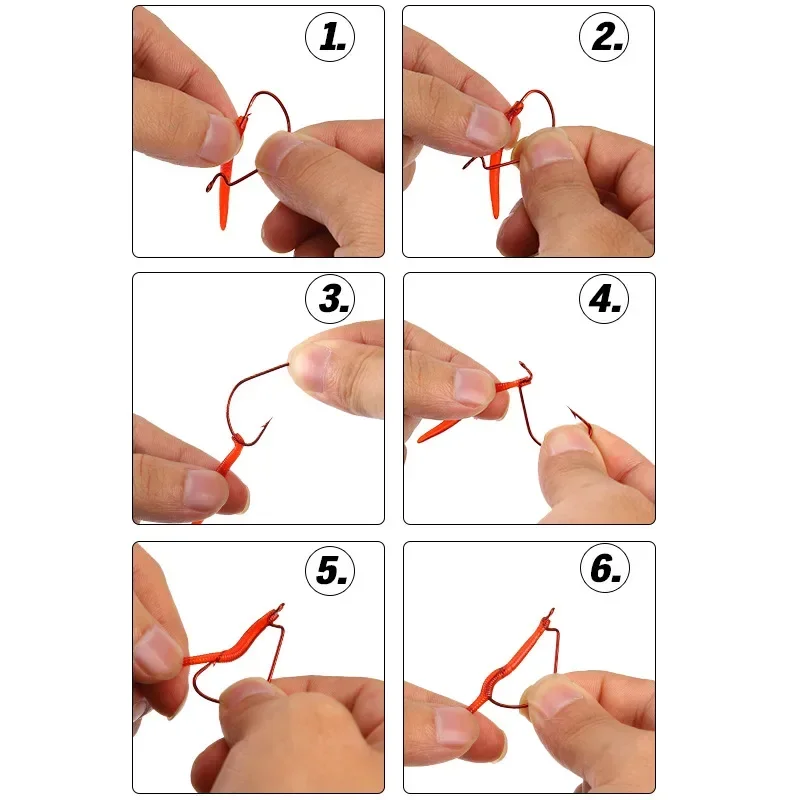 1.

2.

3.

4.

5.

6.