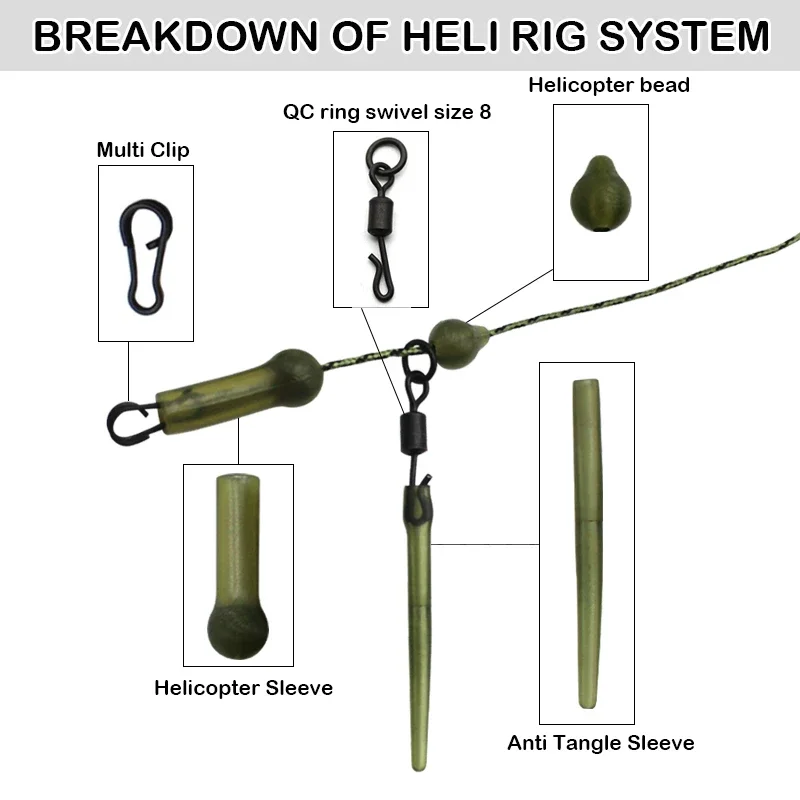 BREAKDOWN OF HELI RIG SYSTEM

Helicopter bead

QC ring swivel size 8

Multi Clip

Helicopter Sleeve

Anti Tangle Sleeve