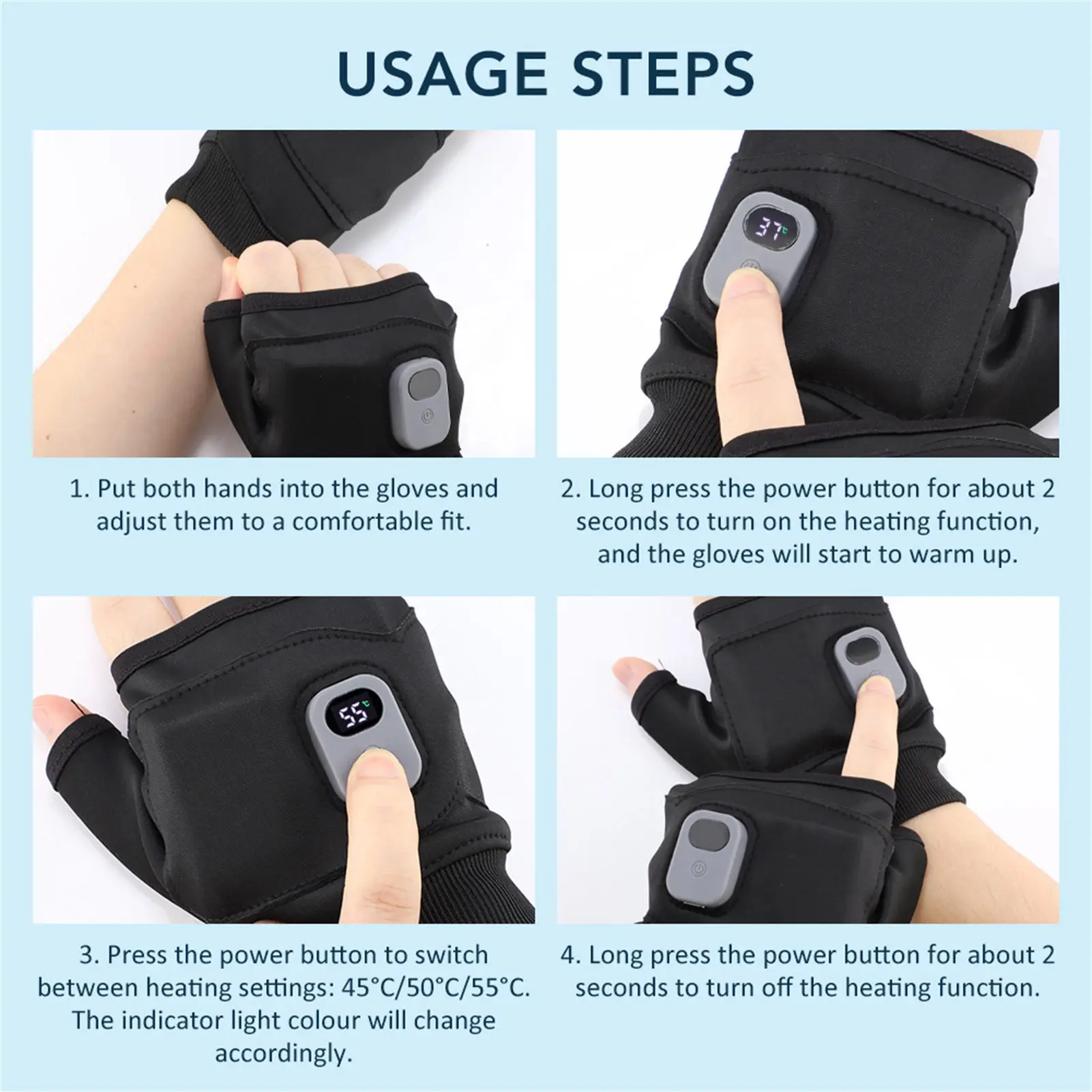 USAGE STEPS

37°C

1. Put both hands into the gloves and adjust them to a comfortable fit.

2. Long press the power button for about 2 seconds to turn on the heating function, and the gloves will start to warm up.

55°C

3. Press the power button to switch between heating settings: 45°C/50°C/55°C. The indicator light colour will change accordingly.

4. Long press the power button for about 2 seconds to turn off the heating function.