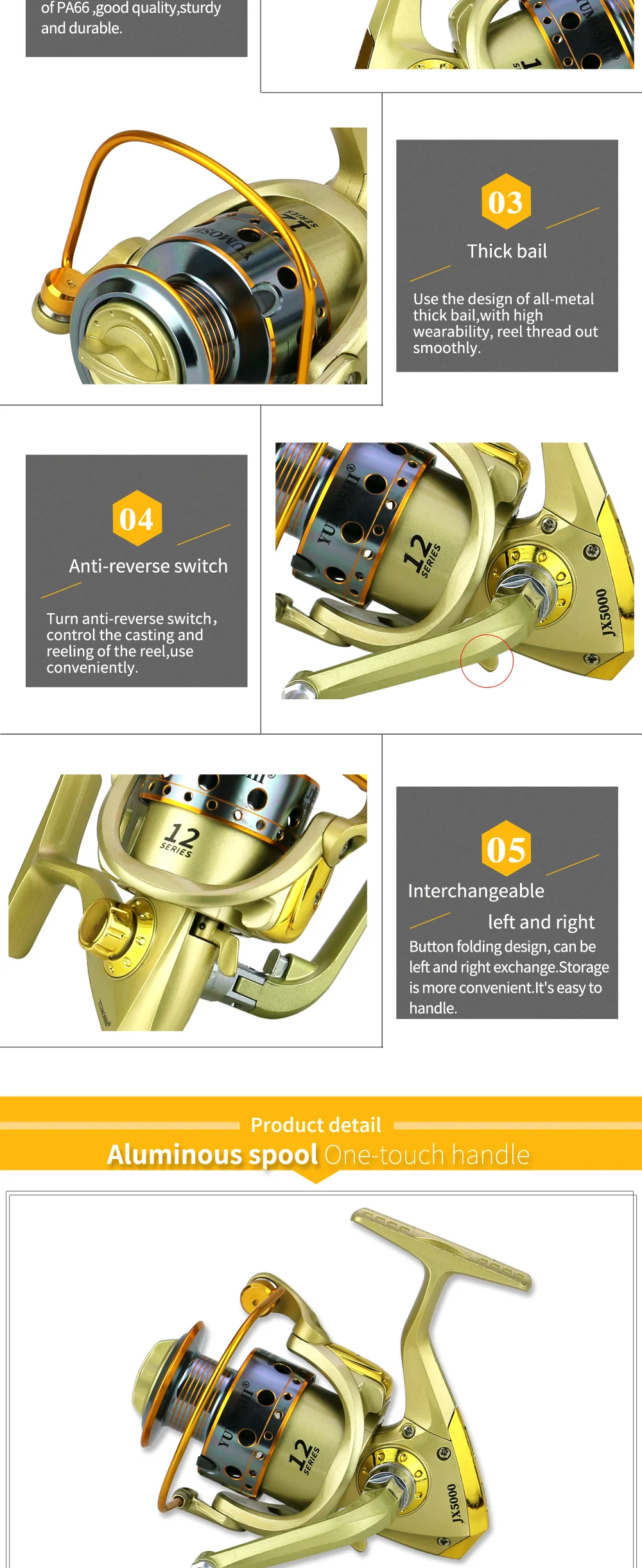 of PA66 ,good quality,sturdy and durable.

03
Thick bail
Use the design of all-metal thick bail,with high wearability, reel thread out smoothly.

04
Anti-reverse switch
Turn anti-reverse switch, control the casting and reeling of the reel,use conveniently.

12 SERIES
JX5000

12 SERIES

05
Interchangeable
left and right
Button folding design, can be left and right exchange.Storage is more convenient.It's easy to handle.

Product detail
Aluminous spool One-touch handle

12 SERIES
JX5000