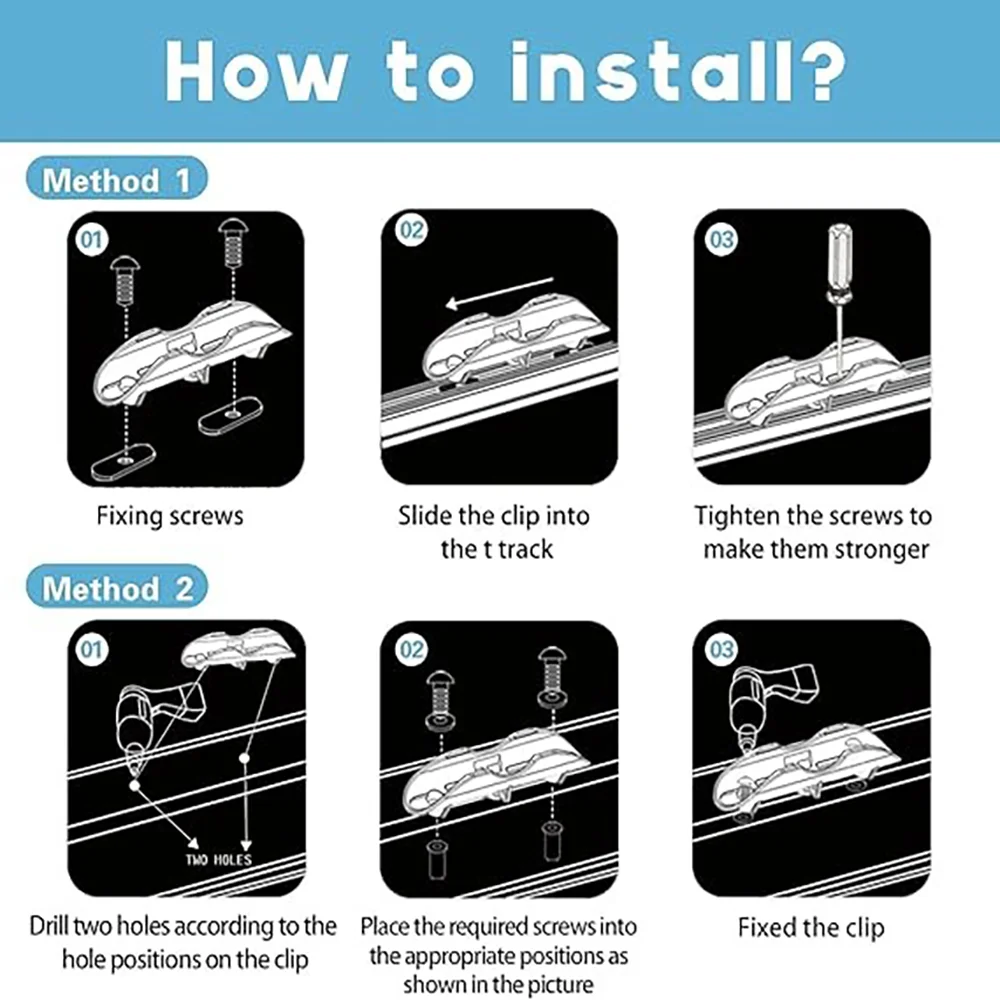 How to install?

Method 1

01

Fixing screws

02

Slide the clip into the t track

03

Tighten the screws to make them stronger

Method 2

01

TWO HOLES

Drill two holes according to the hole positions on the clip

02

Place the required screws into the appropriate positions as shown in the picture

03

Fixed the clip