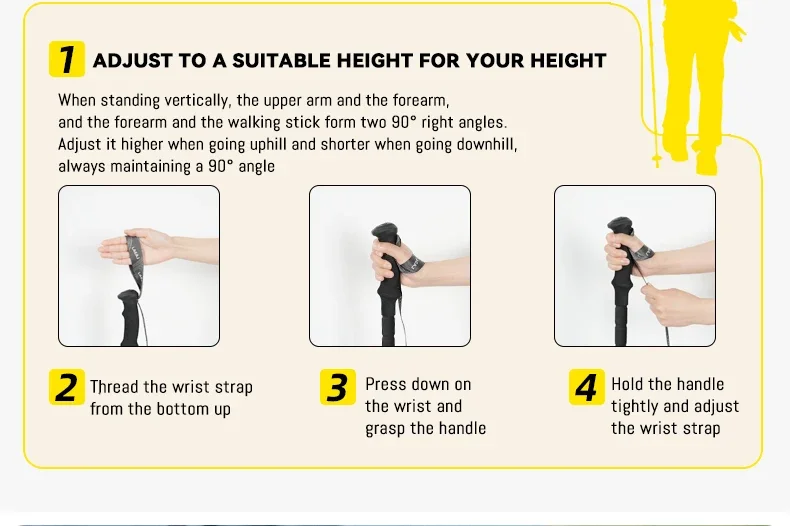 1 ADJUST TO A SUITABLE HEIGHT FOR YOUR HEIGHT

When standing vertically, the upper arm and the forearm, and the forearm and the walking stick form two 90° right angles. Adjust it higher when going uphill and shorter when going downhill, always maintaining a 90° angle

2 Thread the wrist strap from the bottom up

3 Press down on the wrist and grasp the handle

4 Hold the handle tightly and adjust the wrist strap