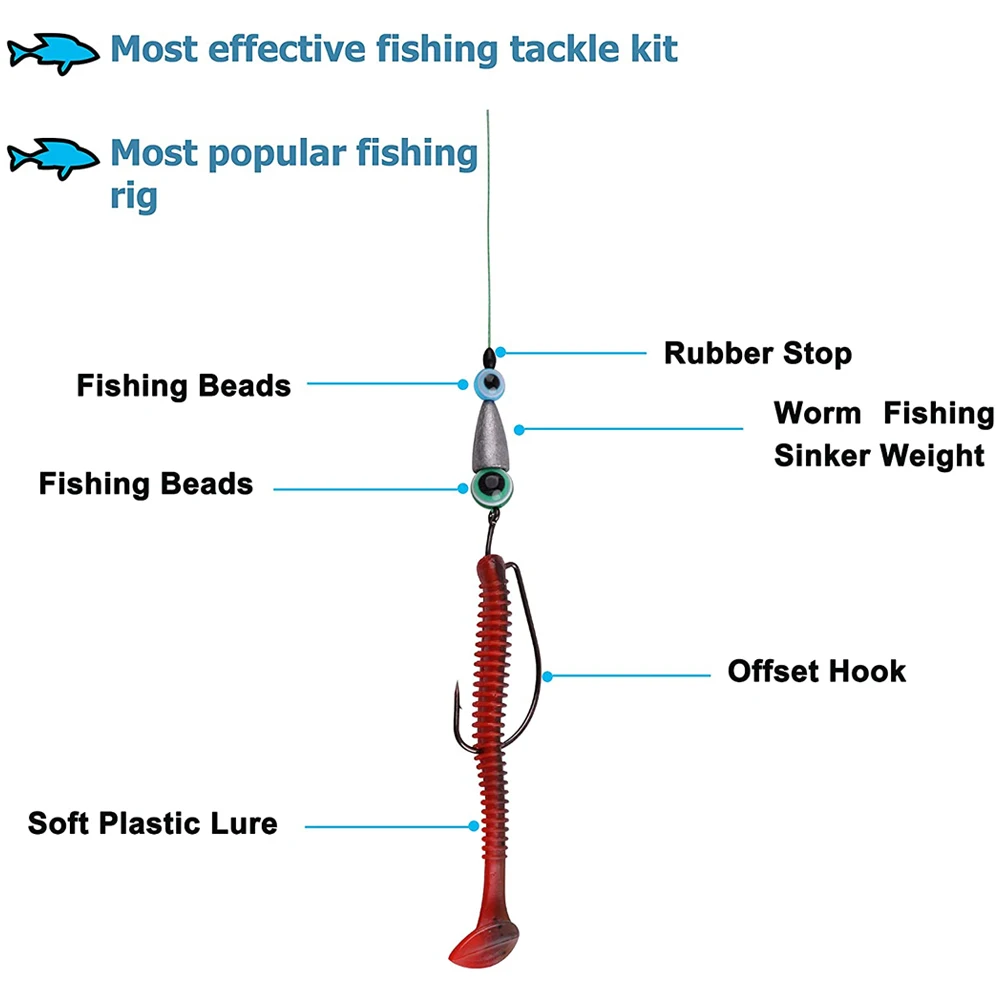 Most effective fishing tackle kit

Most popular fishing rig

Rubber Stop

Fishing Beads

Worm Fishing Sinker Weight

Fishing Beads

Offset Hook

Soft Plastic Lure