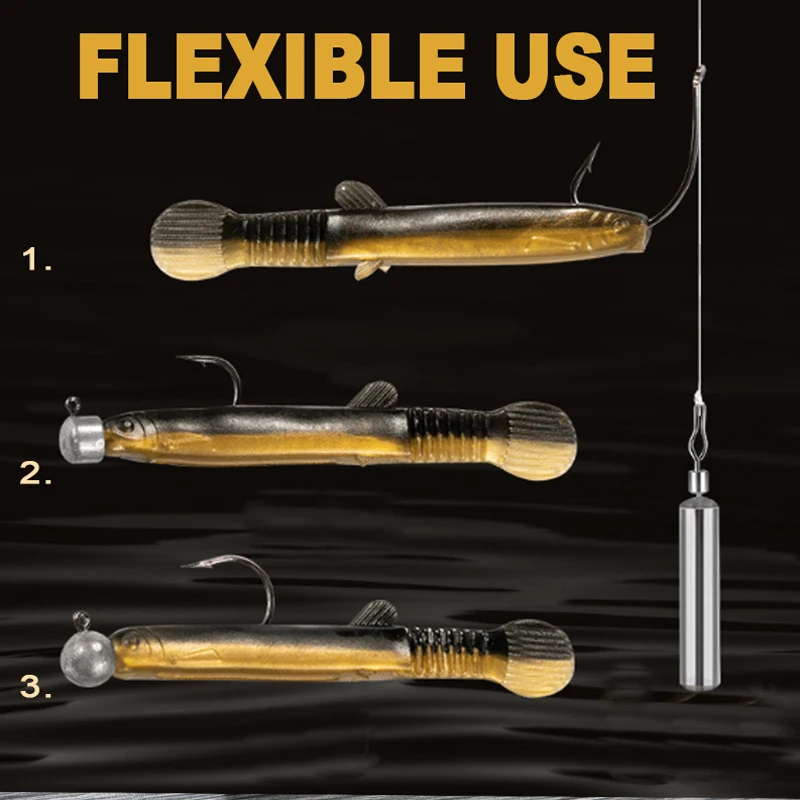 FLEXIBLE USE

1.

2.

3.