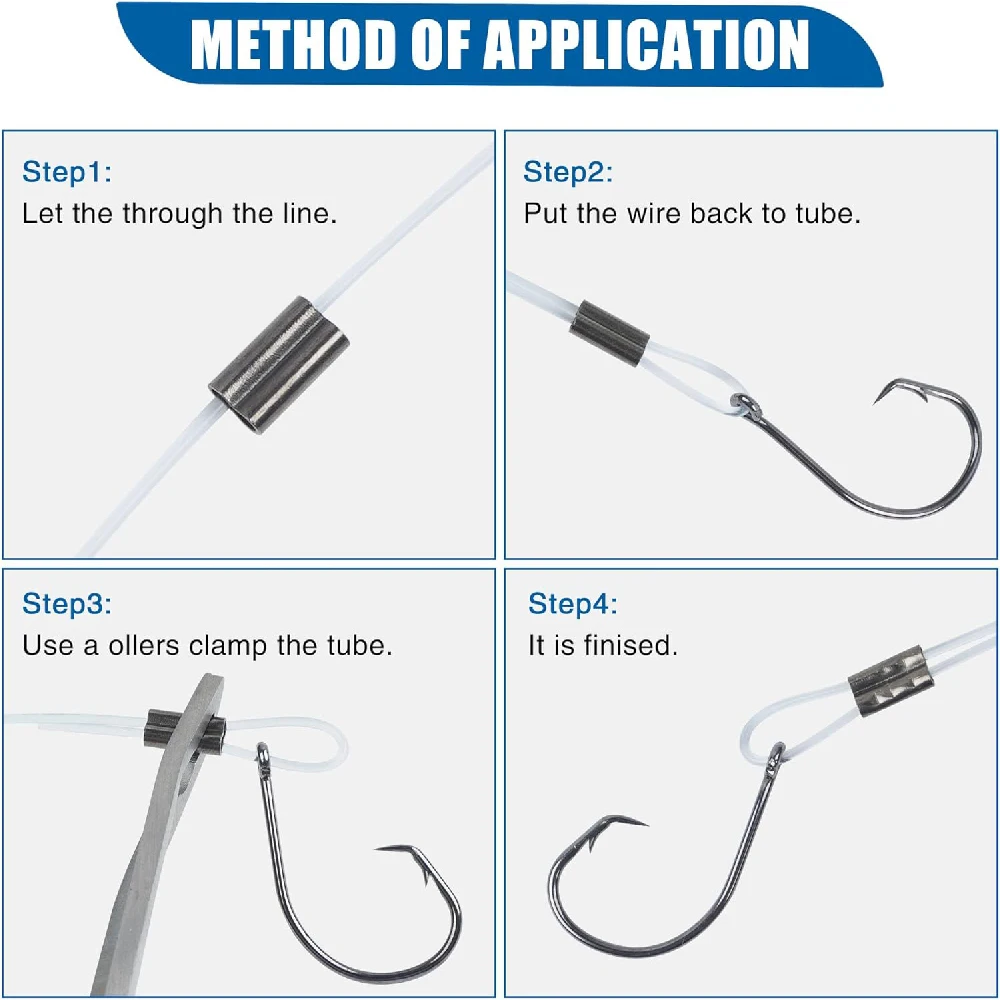 METHOD OF APPLICATION

Step1:
Let the through the line.

Step2:
Put the wire back to tube.

Step3:
Use a ollers clamp the tube.

Step4:
It is finised.