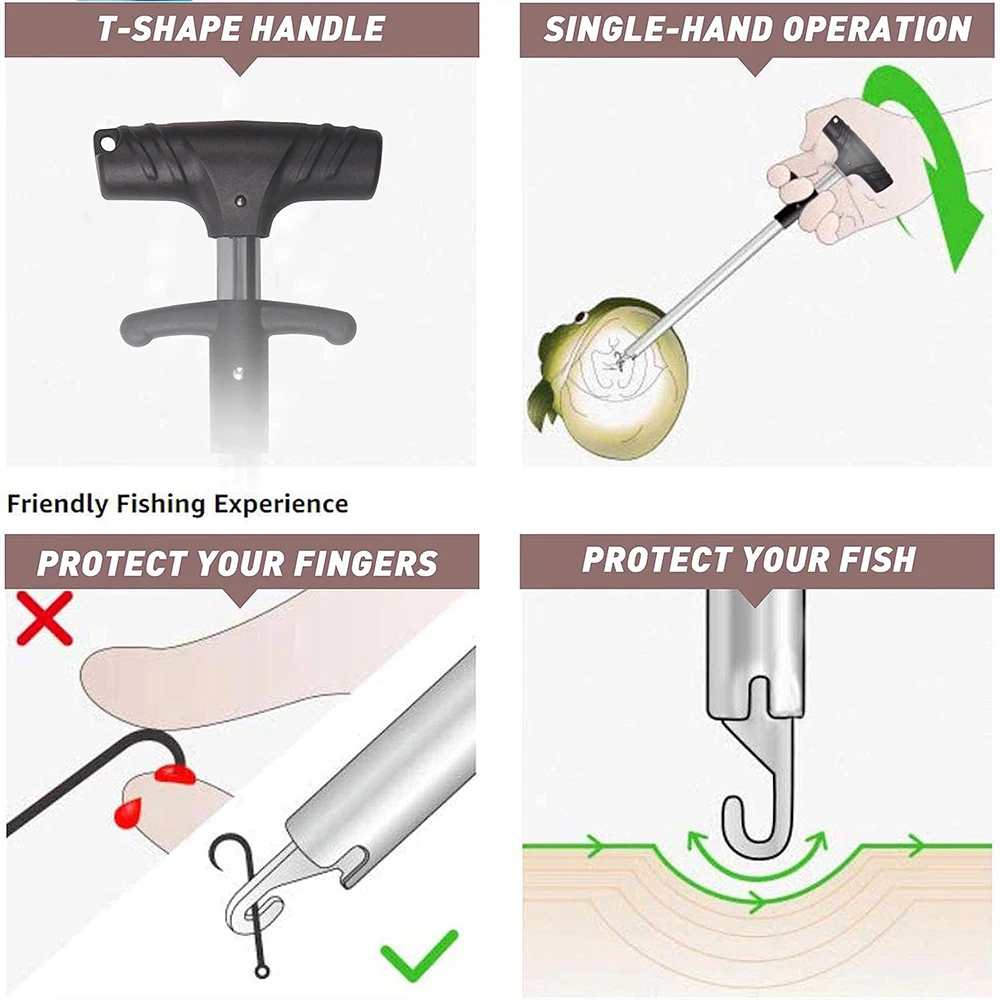 T-SHAPE HANDLE

SINGLE-HAND OPERATION

Friendly Fishing Experience

PROTECT YOUR FINGERS

PROTECT YOUR FISH