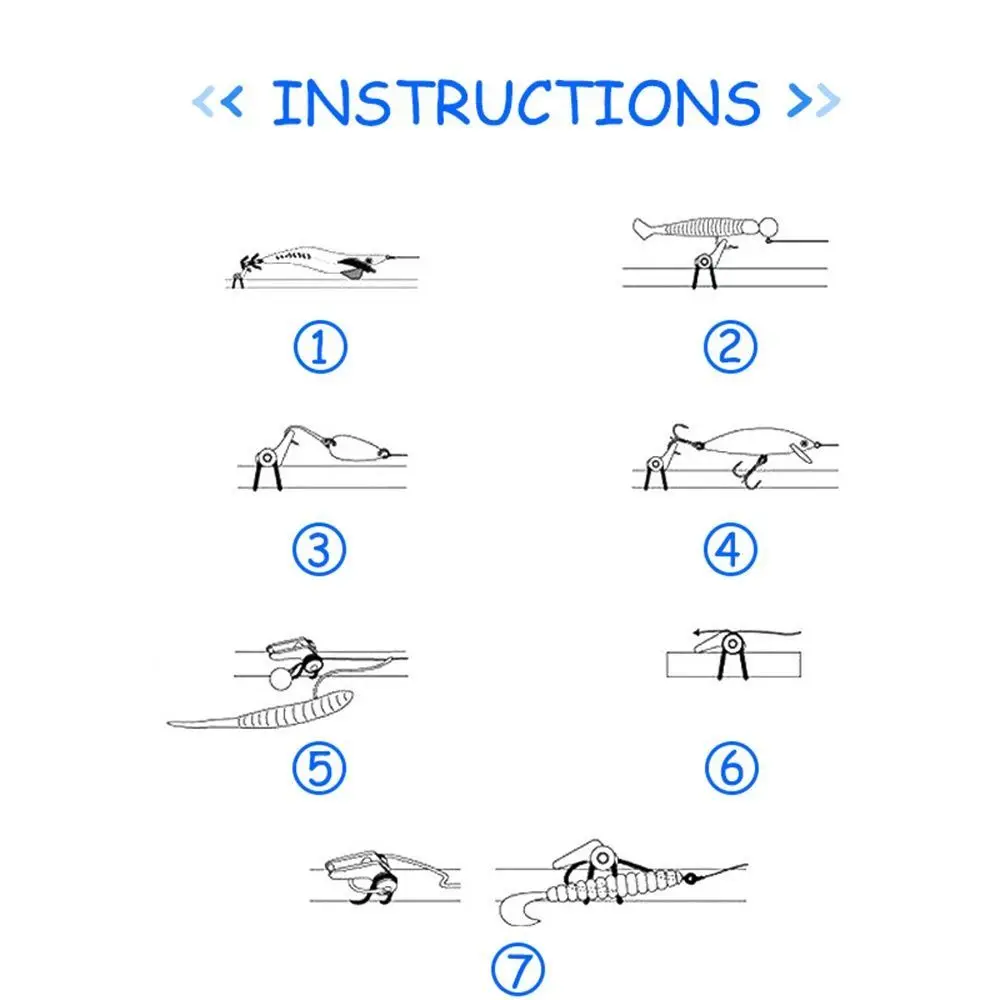 << INSTRUCTIONS >>

①

②

③

④

⑤

⑥

⑦