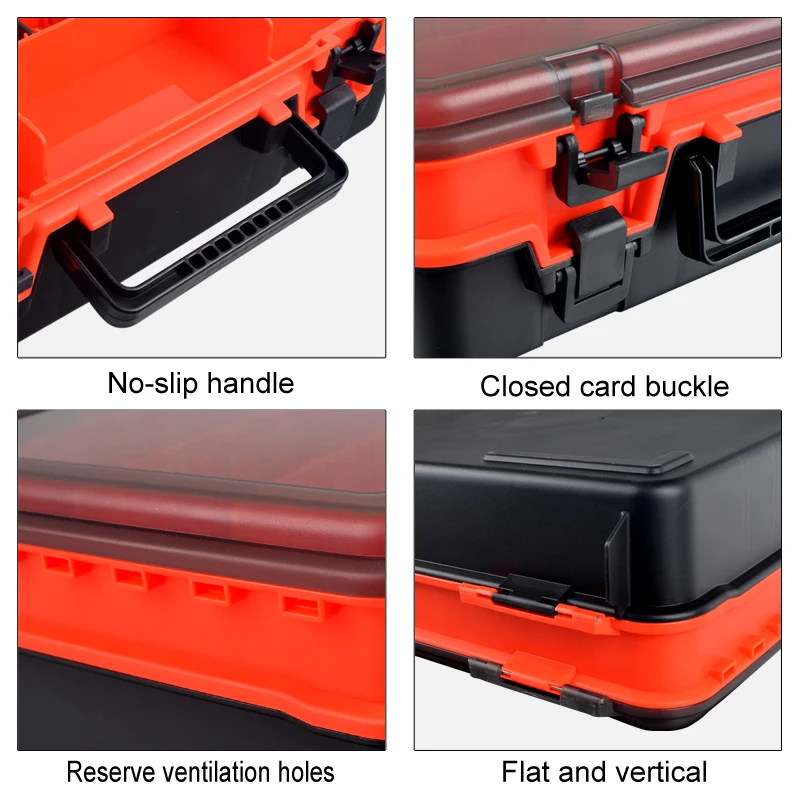 No-slip handle

Closed card buckle

Reserve ventilation holes

Flat and vertical