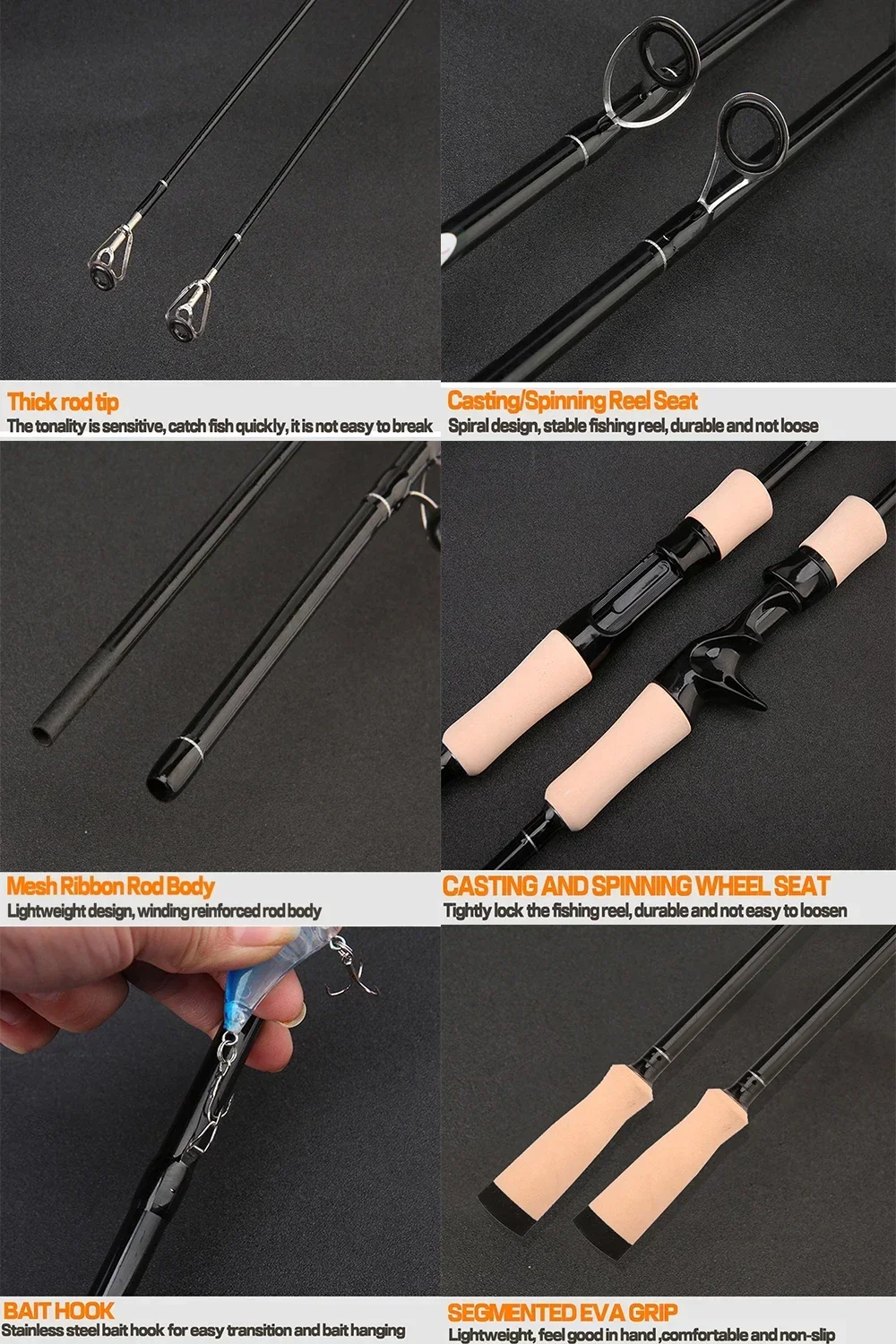 Thick rod tip
The tonality is sensitive, catch fish quickly, it is not easy to break

Casting/Spinning Reel Seat
Spiral design, stable fishing reel, durable and not loose

Mesh Ribbon Rod Body
Lightweight design, winding reinforced rod body

CASTING AND SPINNING WHEEL SEAT
Tightly lock the fishing reel, durable and not easy to loosen

BAIT HOOK
Stainless steel bait hook for easy transition and bait hanging

SEGMENTED EVA GRIP
Lightweight, feel good in hand ,comfortable and non-slip