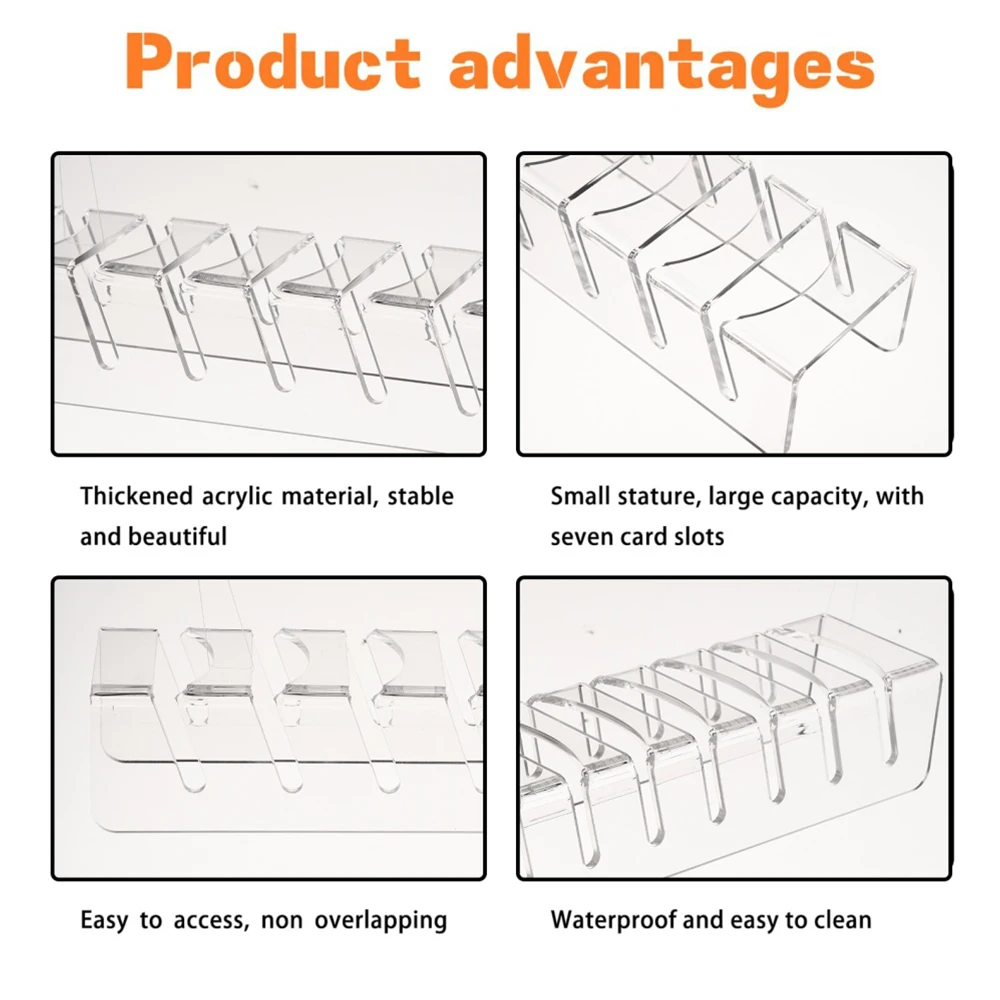 Product advantages

Thickened acrylic material, stable and beautiful

Small stature, large capacity, with seven card slots

Easy to access, non overlapping

Waterproof and easy to clean