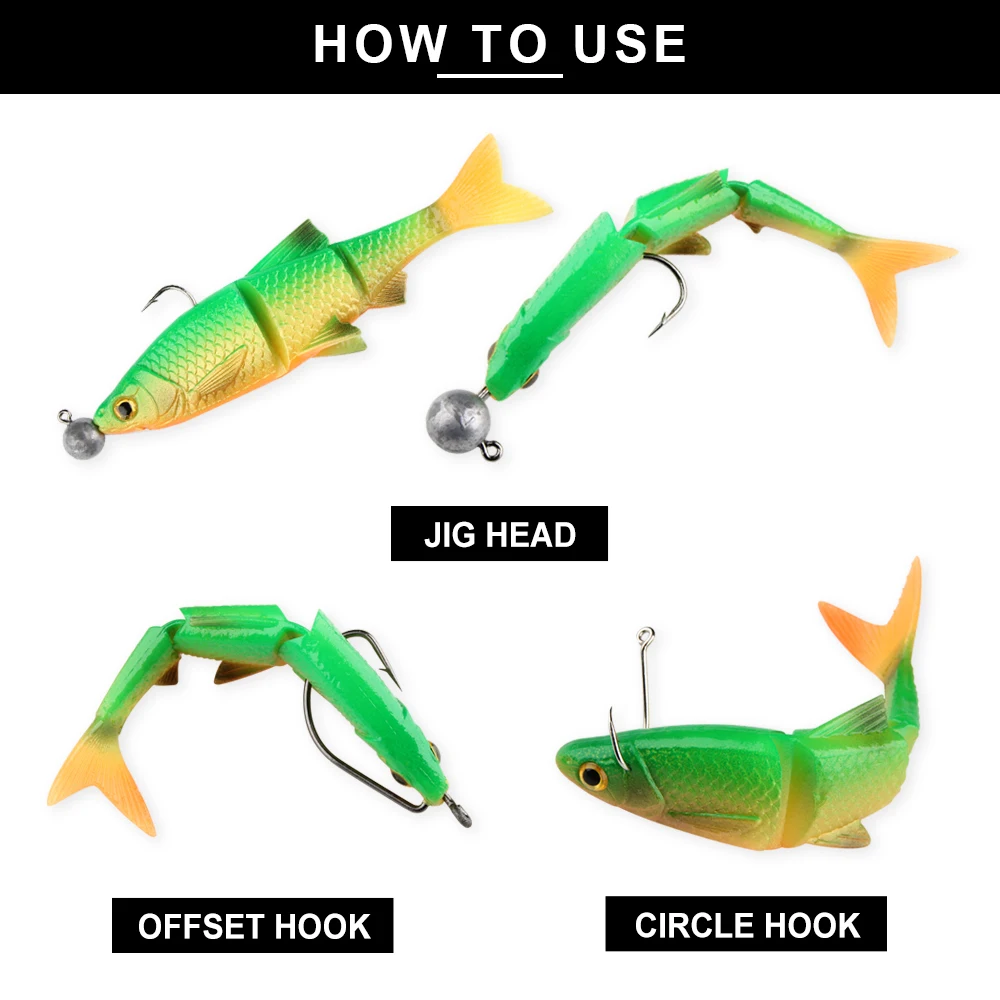 HOW TO USE

JIG HEAD

OFFSET HOOK

CIRCLE HOOK