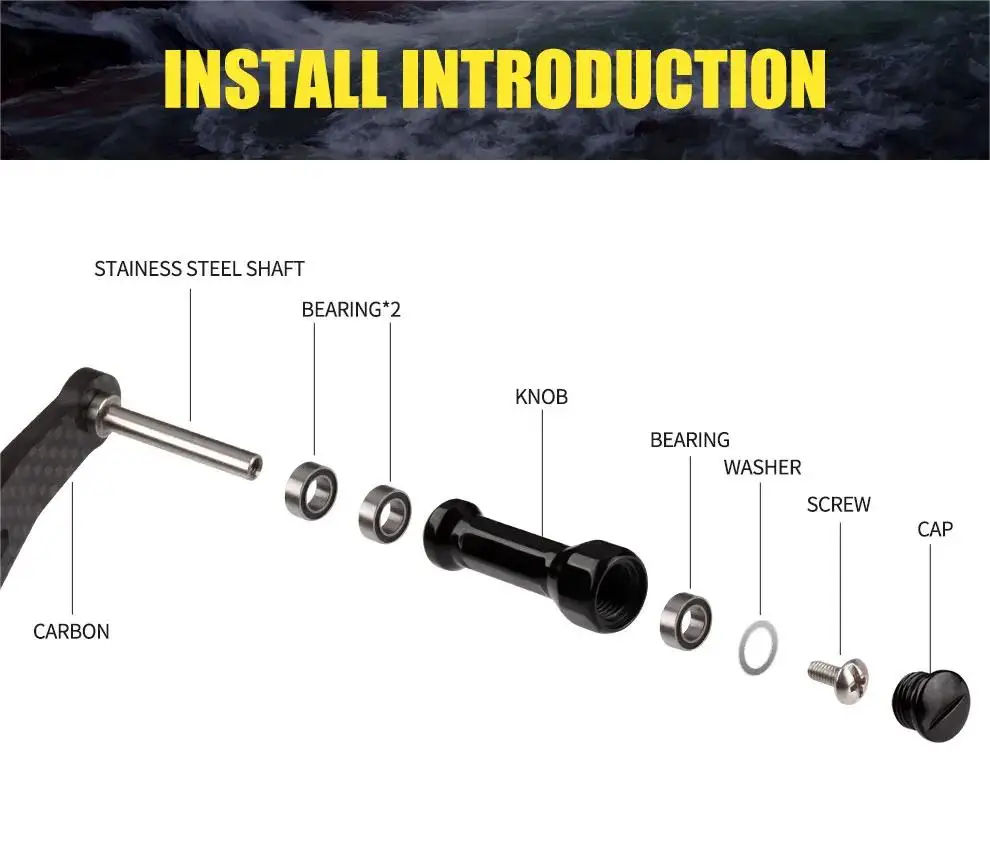 INSTALL INTRODUCTION

STAINESS STEEL SHAFT

BEARING*2

KNOB

BEARING

WASHER

SCREW

CAP

CARBON