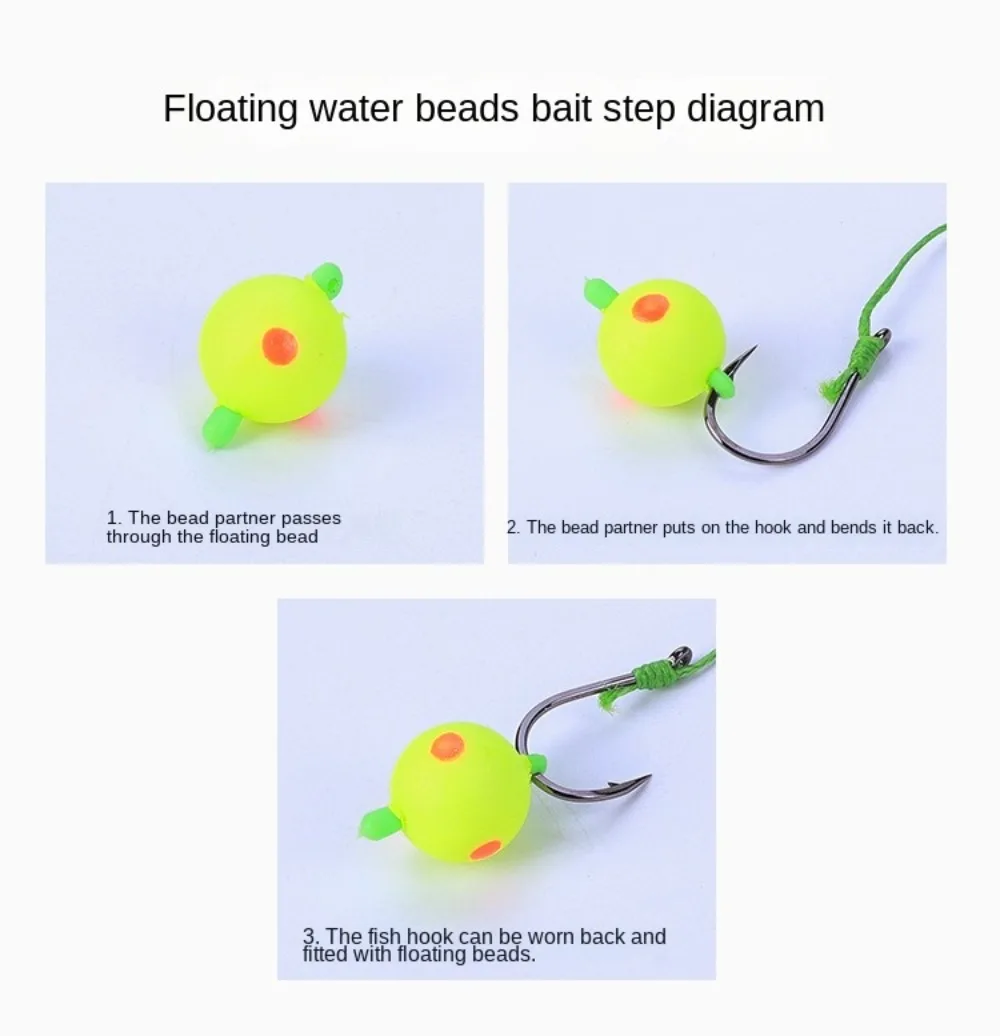 Floating water beads bait step diagram

1. The bead partner passes through the floating bead

2. The bead partner puts on the hook and bends it back.

3. The fish hook can be worn back and fitted with floating beads.