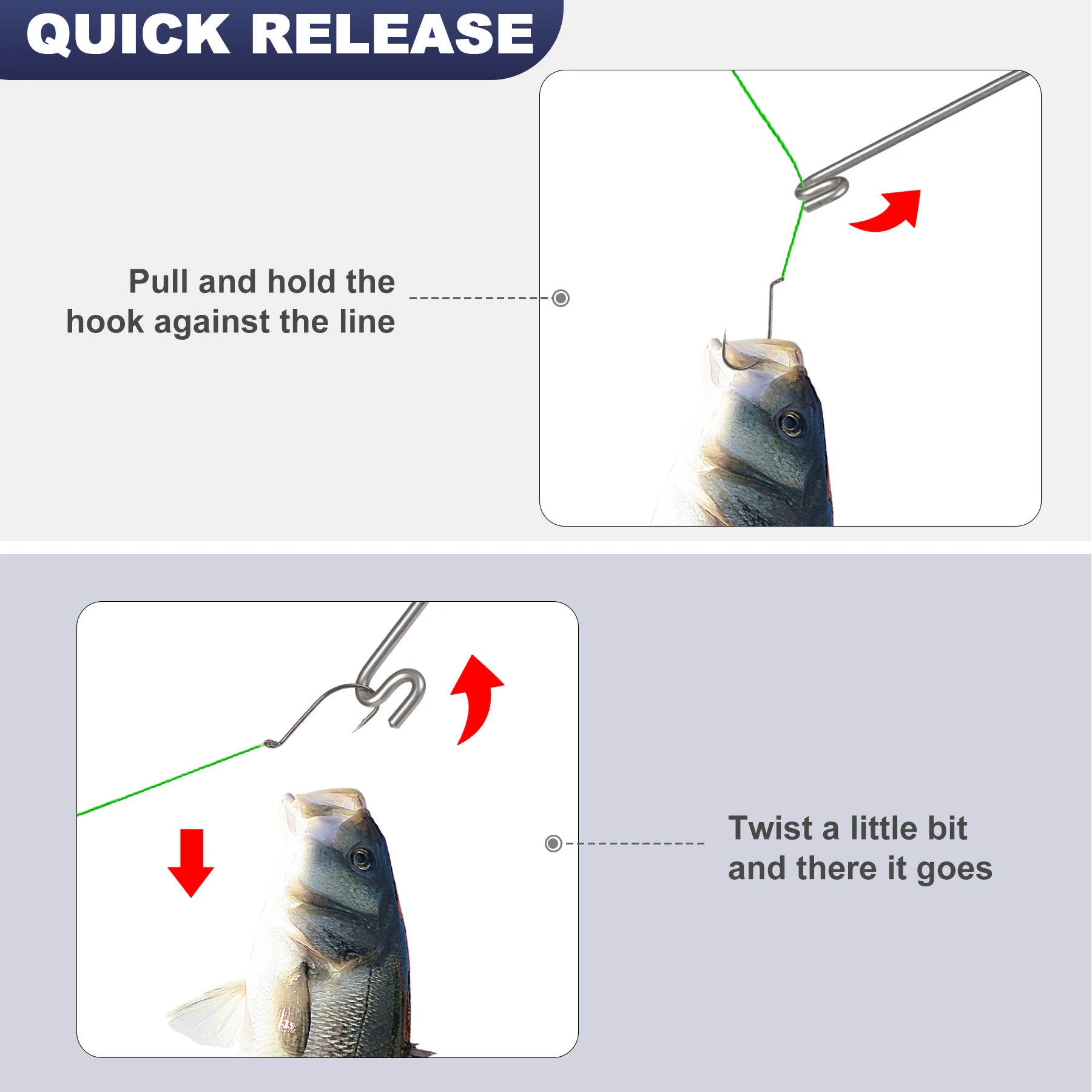 QUICK RELEASE

Pull and hold the hook against the line

Twist a little bit and there it goes