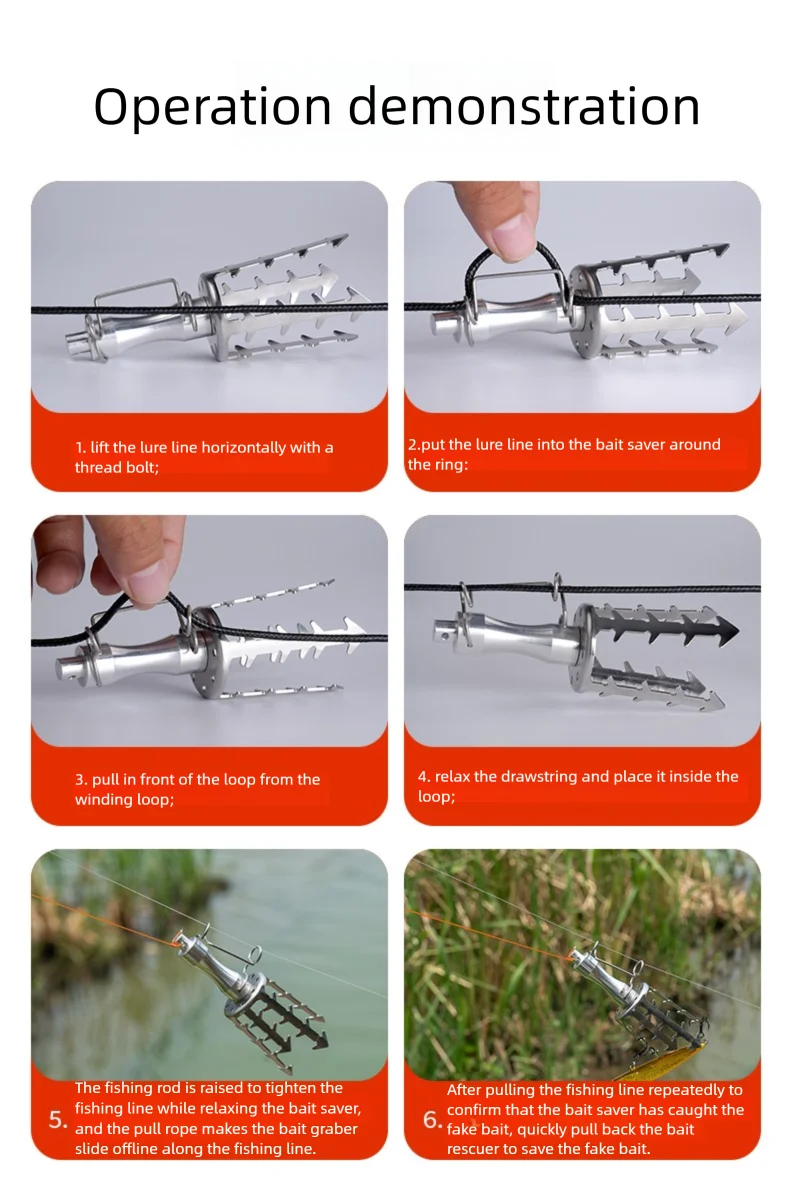 Operation demonstration

1. lift the lure line horizontally with a thread bolt;

2.put the lure line into the bait saver around the ring:

3. pull in front of the loop from the winding loop;

4. relax the drawstring and place it inside the loop;

5. The fishing rod is raised to tighten the fishing line while relaxing the bait saver, and the pull rope makes the bait graber slide offline along the fishing line.

6. After pulling the fishing line repeatedly to confirm that the bait saver has caught the fake bait, quickly pull back the bait rescuer to save the fake bait.