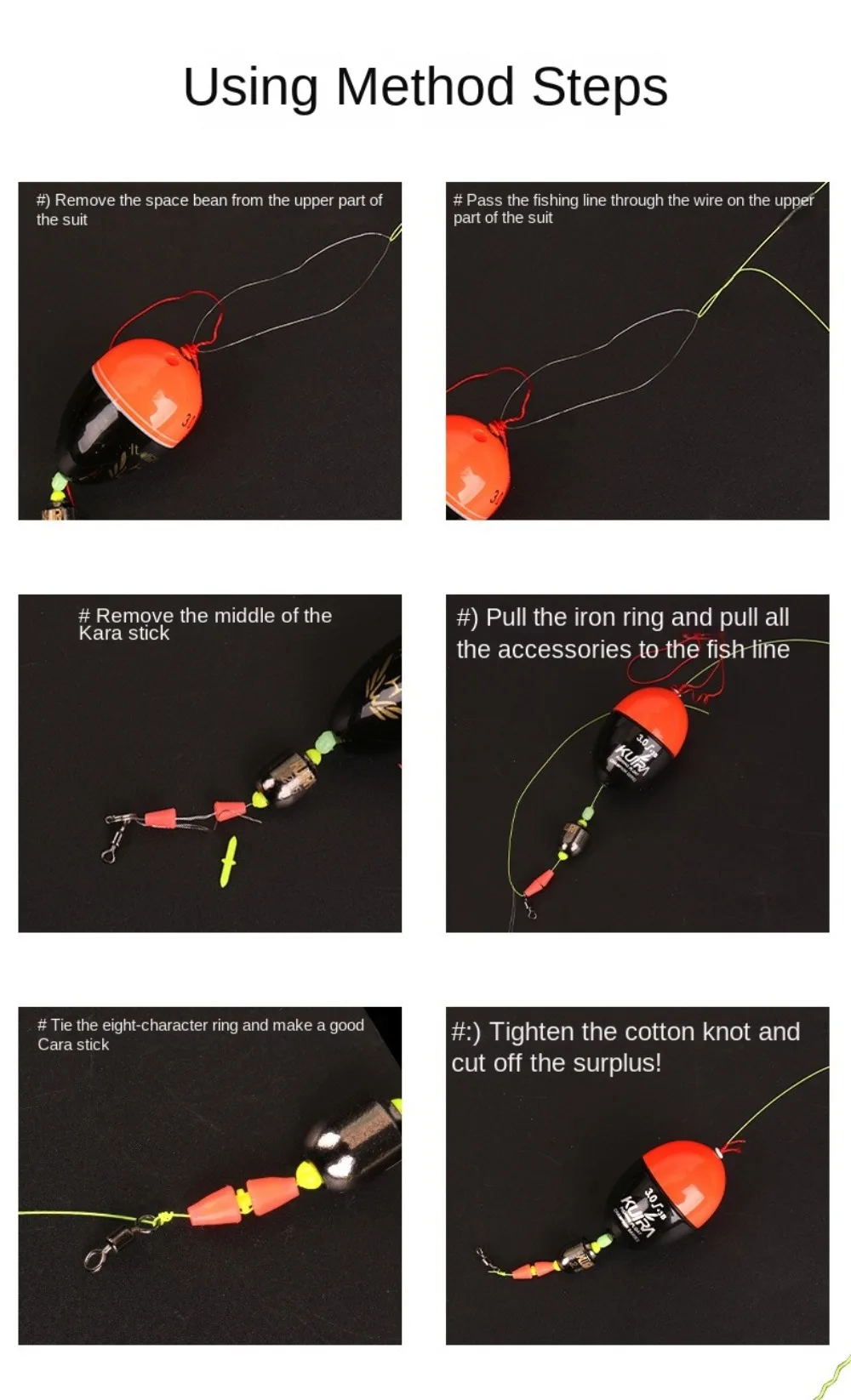 Using Method Steps

#) Remove the space bean from the upper part of the suit

# Pass the fishing line through the wire on the upper part of the suit

# Remove the middle of the Kara stick

#) Pull the iron ring and pull all the accessories to the fish line

3.0 KURA

# Tie the eight-character ring and make a good Cara stick

#:) Tighten the cotton knot and cut off the surplus!

3.0 KURA