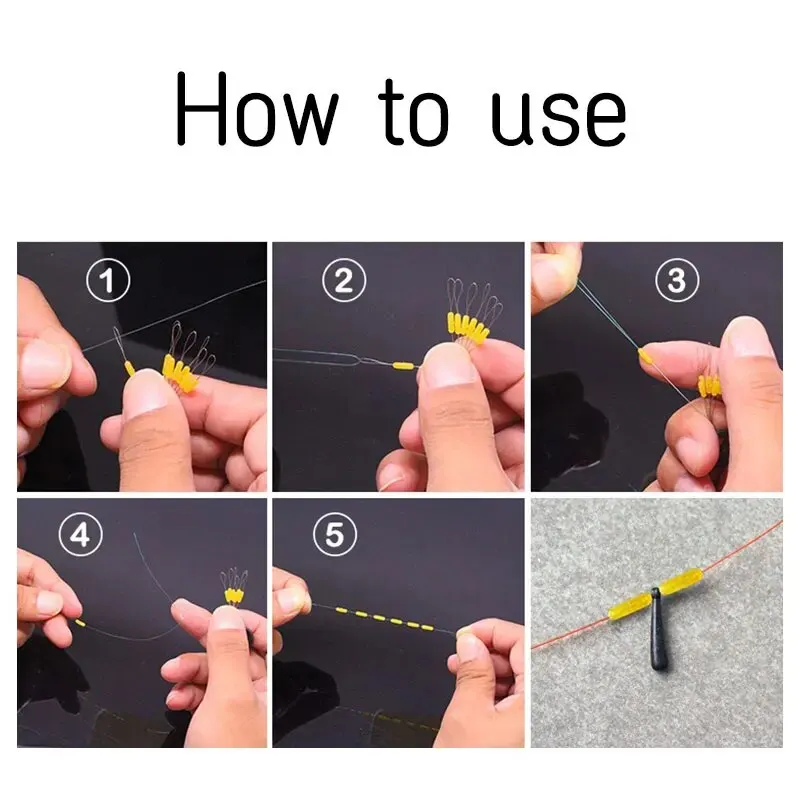 How to use

1

2

3

4

5