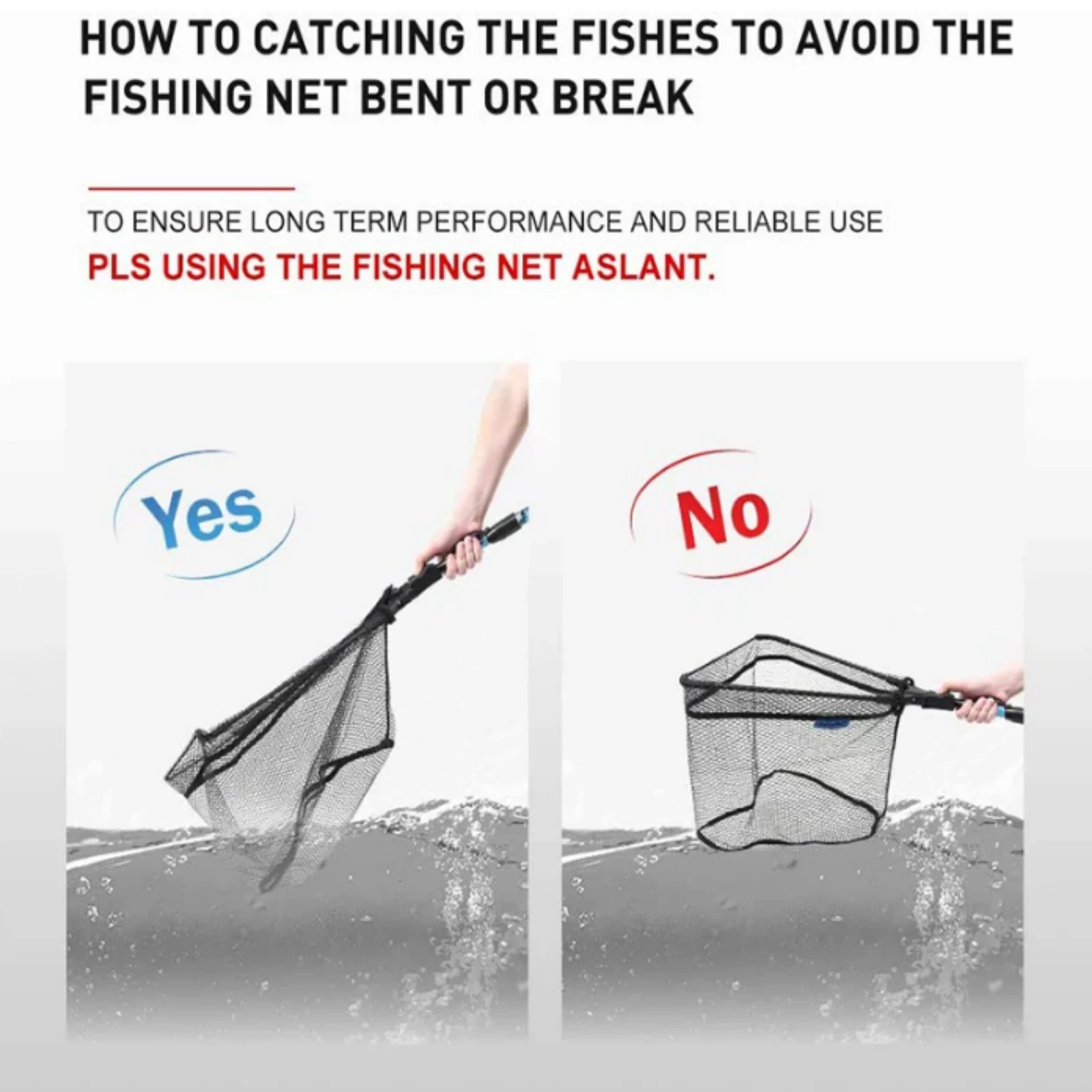 HOW TO CATCHING THE FISHES TO AVOID THE FISHING NET BENT OR BREAK

TO ENSURE LONG TERM PERFORMANCE AND RELIABLE USE
PLS USING THE FISHING NET ASLANT.

Yes

No