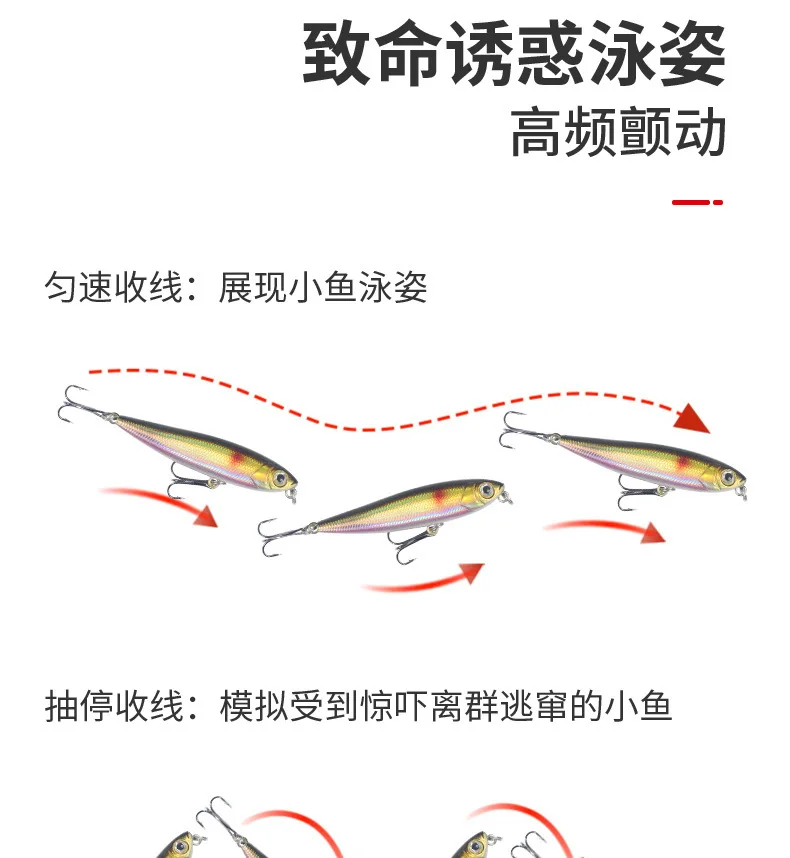 致命诱惑泳姿
高频颤动

匀速收线：展现小鱼泳姿

抽停收线：模拟受到惊吓离群逃窜的小鱼