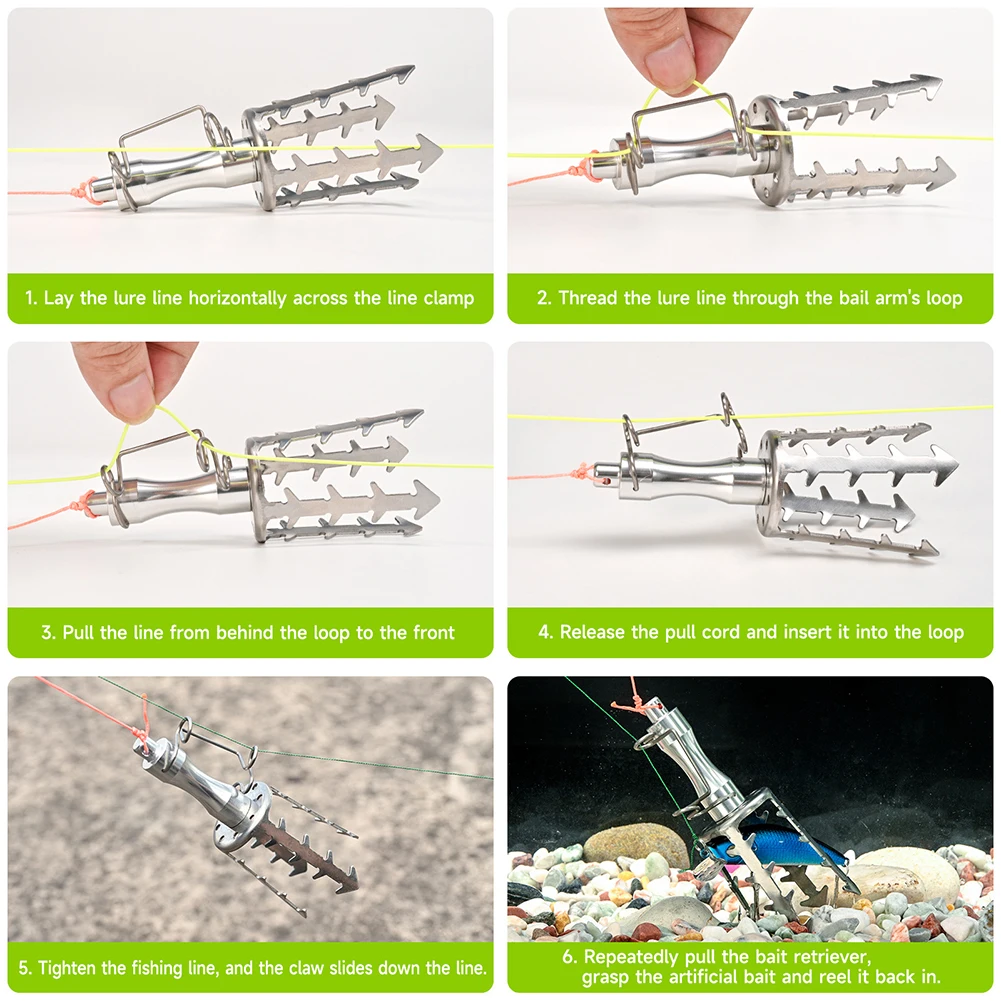 1. Lay the lure line horizontally across the line clamp

2. Thread the lure line through the bail arm's loop

3. Pull the line from behind the loop to the front

4. Release the pull cord and insert it into the loop

5. Tighten the fishing line, and the claw slides down the line.

6. Repeatedly pull the bait retriever, grasp the artificial bait and reel it back in.