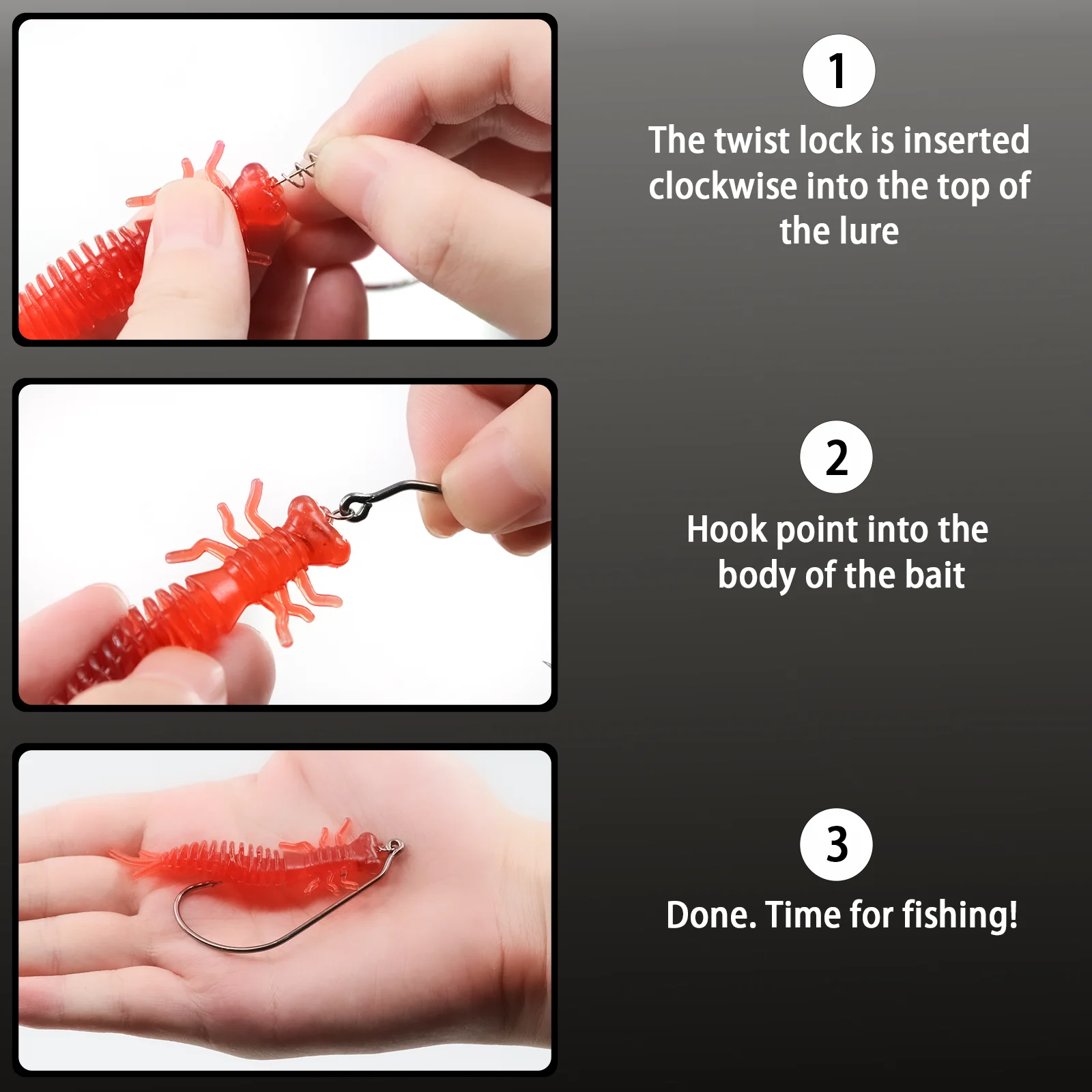 1

The twist lock is inserted clockwise into the top of the lure

2

Hook point into the body of the bait

3

Done. Time for fishing!