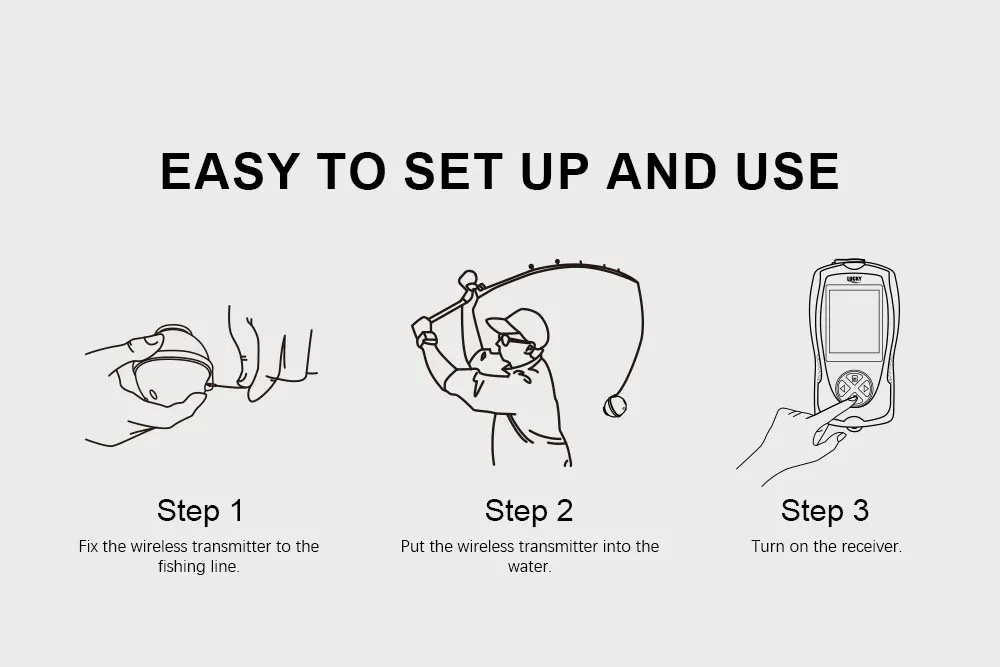 EASY TO SET UP AND USE

LUCKY

Step 1
Fix the wireless transmitter to the fishing line.

Step 2
Put the wireless transmitter into the water.

Step 3
Turn on the receiver.