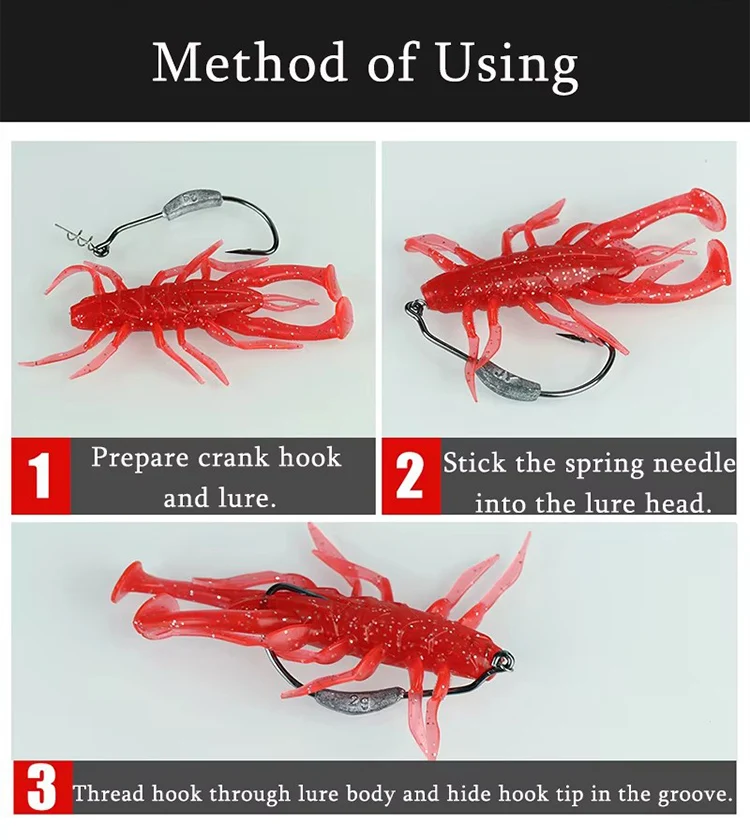 Method of Using

1 Prepare crank hook and lure.

2 Stick the spring needle into the lure head.

2g

3 Thread hook through lure body and hide hook tip in the groove.