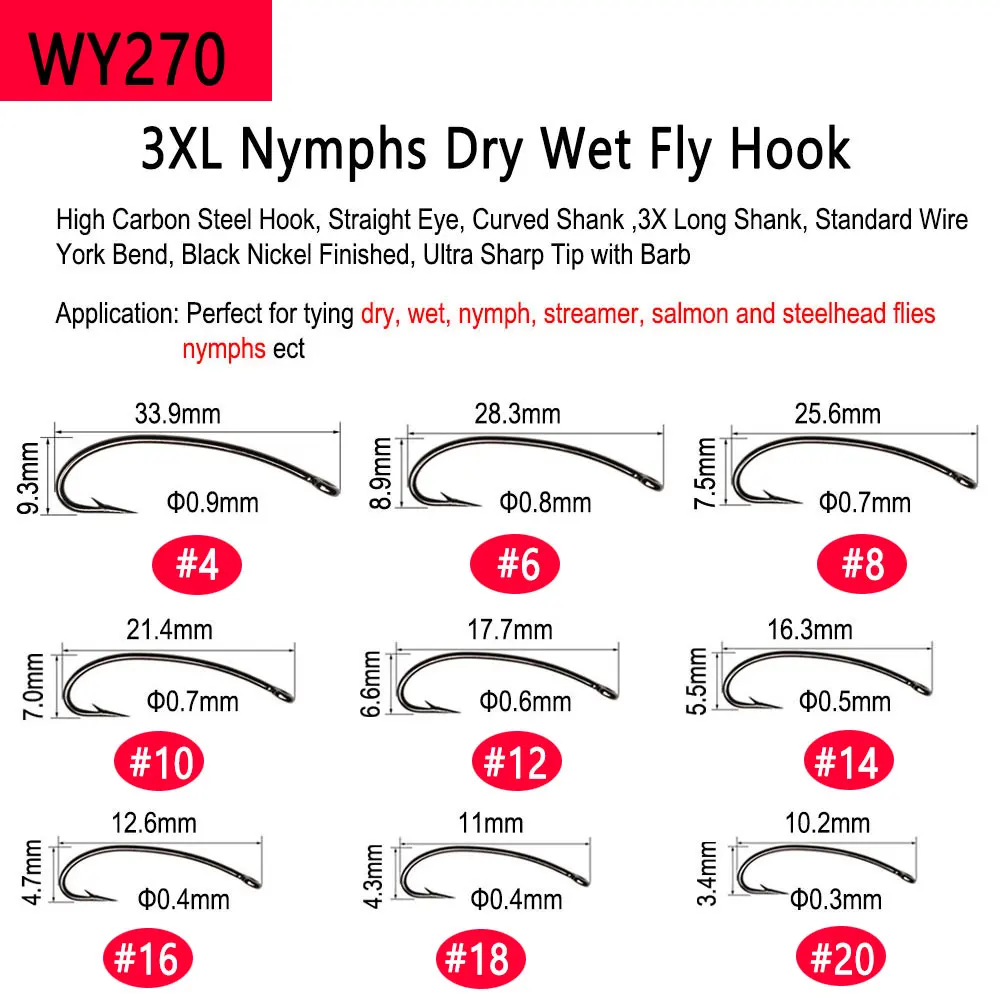 WY270

3XL Nymphs Dry Wet Fly Hook

High Carbon Steel Hook, Straight Eye, Curved Shank ,3X Long Shank, Standard Wire York Bend, Black Nickel Finished, Ultra Sharp Tip with Barb

Application: Perfect for tying dry, wet, nymph, streamer, salmon and steelhead flies nymphs ect

33.9mm
9.3mm
Φ0.9mm
#4

28.3mm
8.9mm
Φ0.8mm
#6

25.6mm
7.5mm
Φ0.7mm
#8

21.4mm
7.0mm
Φ0.7mm
#10

17.7mm
6.6mm
Φ0.6mm
#12

16.3mm
5.5mm
Φ0.5mm
#14

12.6mm
4.7mm
Φ0.4mm
#16

11mm
4.3mm
Φ0.4mm
#18

10.2mm
3.4mm
Φ0.3mm
#20