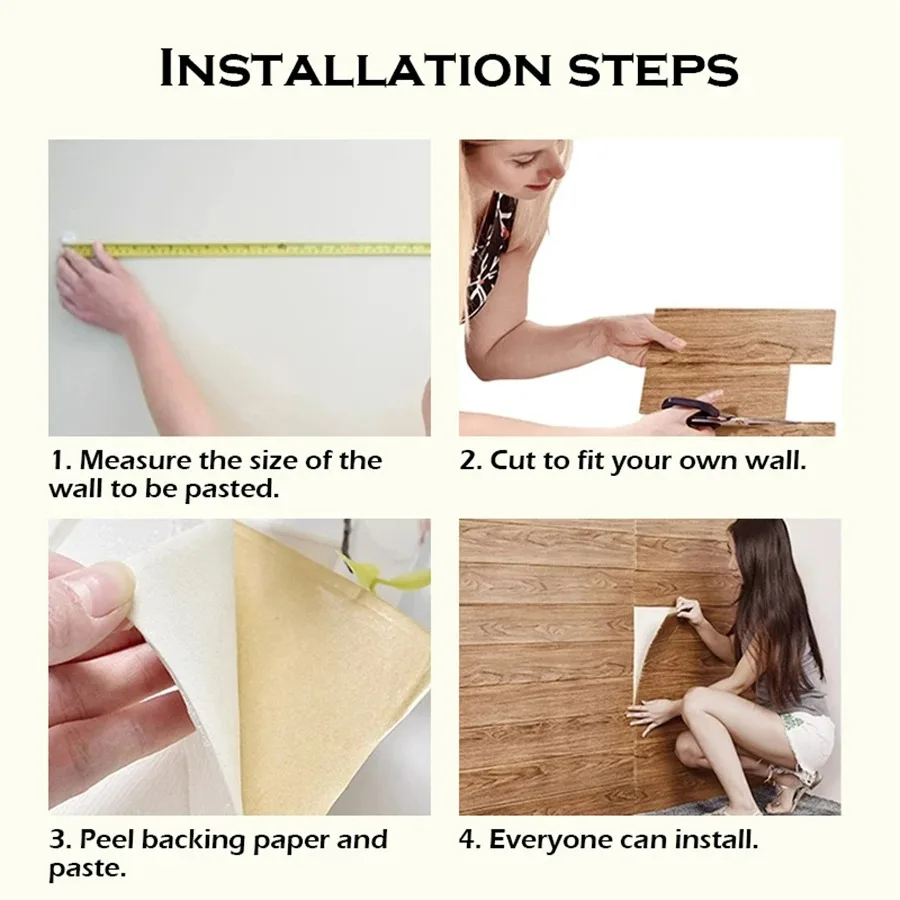 INSTALLATION STEPS

1. Measure the size of the wall to be pasted.

2. Cut to fit your own wall.

3. Peel backing paper and paste.

4. Everyone can install.