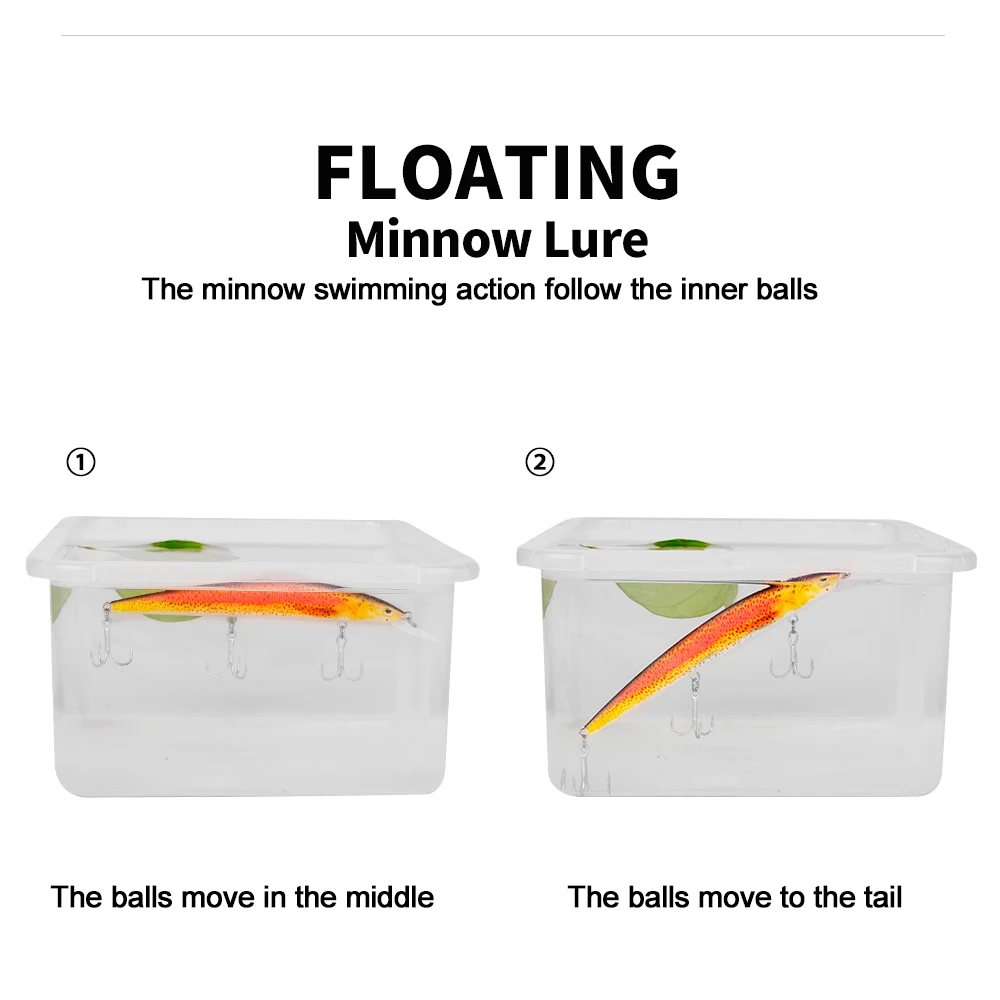 FLOATING
Minnow Lure
The minnow swimming action follow the inner balls

①

②

The balls move in the middle

The balls move to the tail