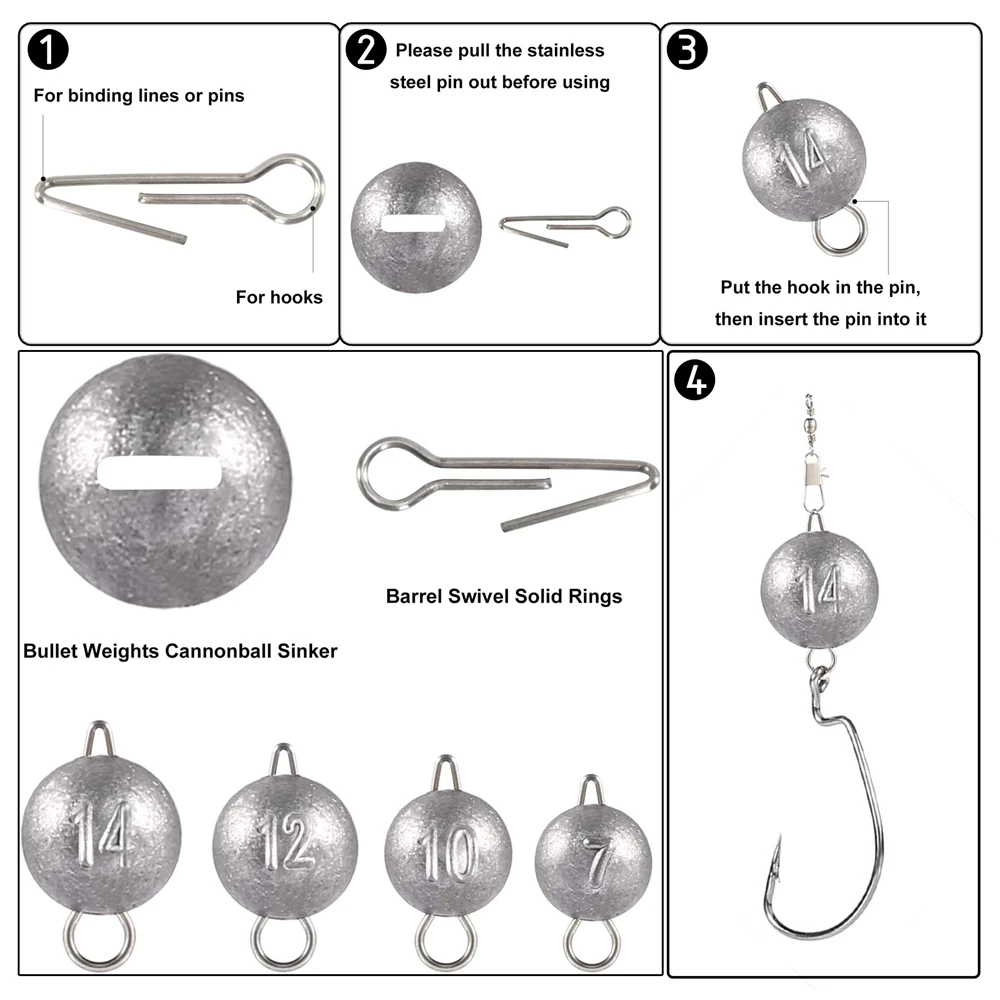 1
For binding lines or pins

For hooks

2 Please pull the stainless steel pin out before using

3

14

Put the hook in the pin, then insert the pin into it

Barrel Swivel Solid Rings

Bullet Weights Cannonball Sinker

14

12

10

7

4

14