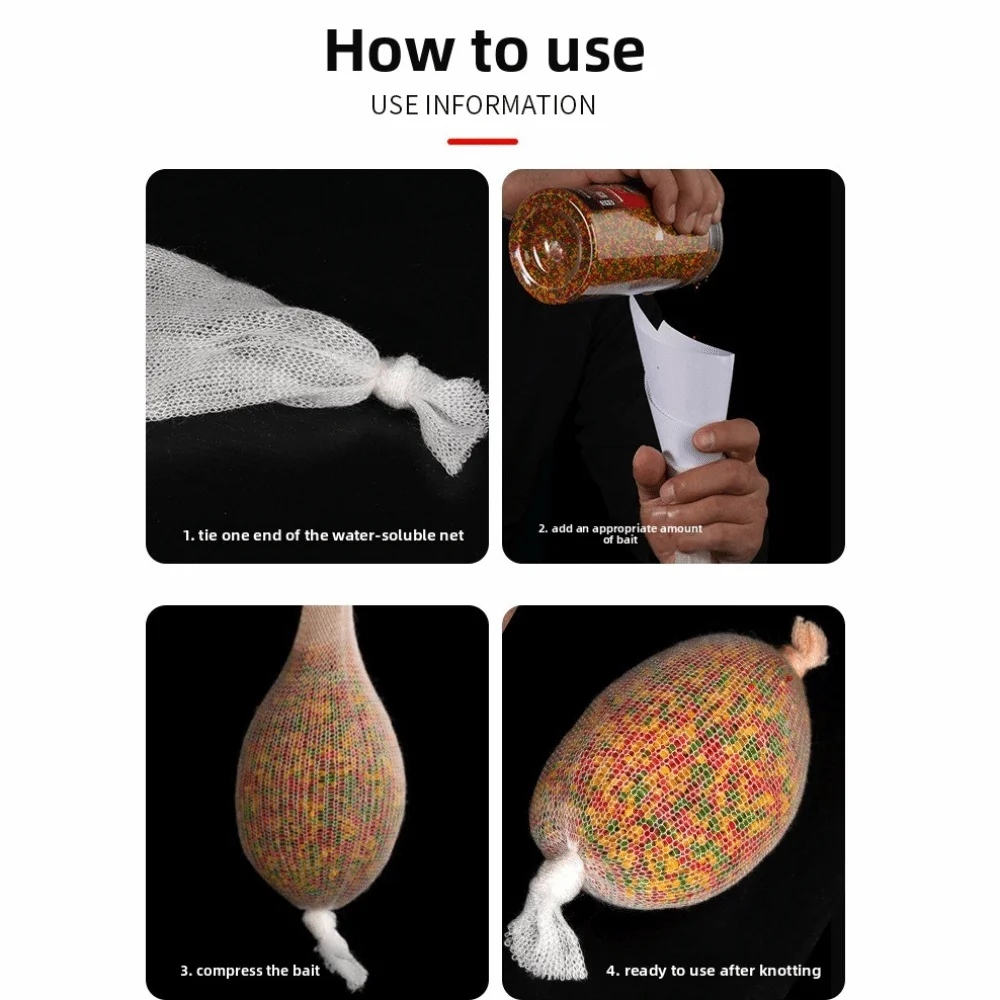 How to use

USE INFORMATION

1. tie one end of the water-soluble net

2. add an appropriate amount of bait

3. compress the bait

4. ready to use after knotting