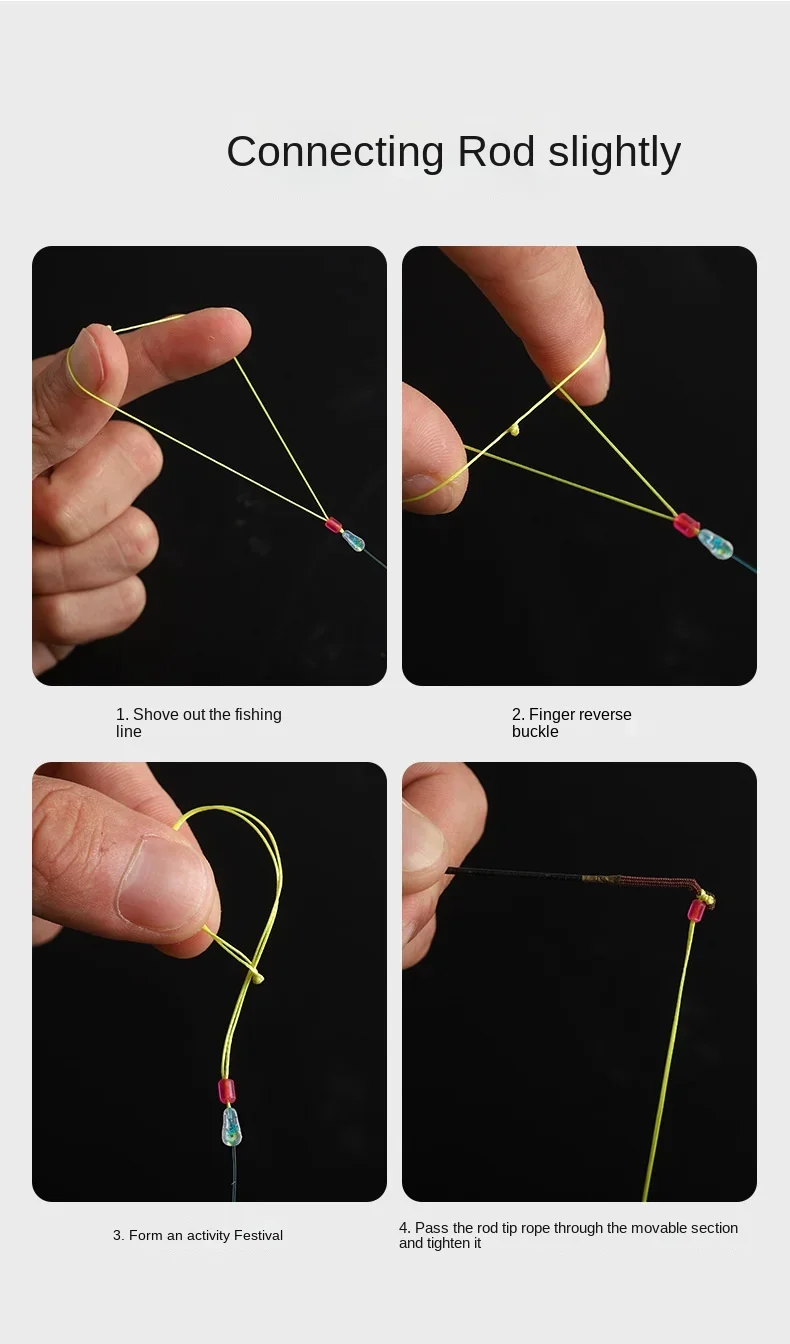 Connecting Rod slightly

1. Shove out the fishing line

2. Finger reverse buckle

3. Form an activity Festival

4. Pass the rod tip rope through the movable section and tighten it