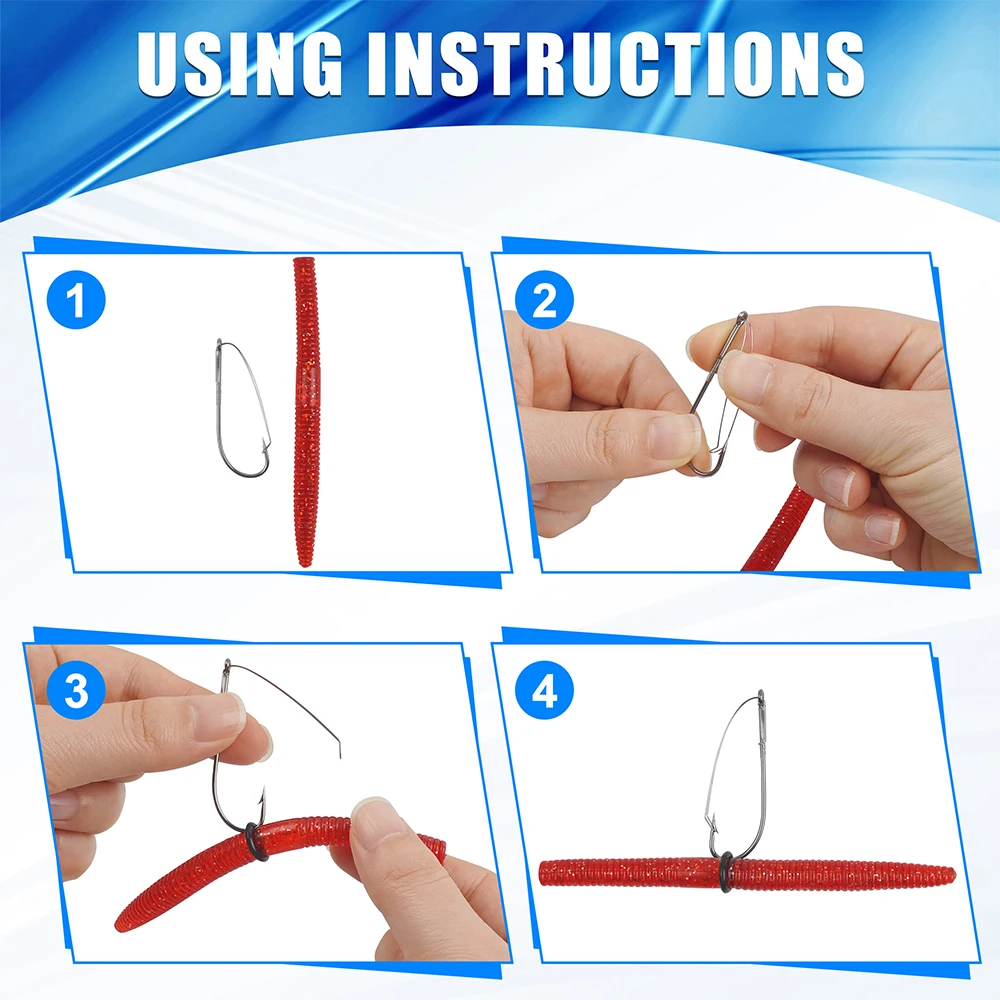 USING INSTRUCTIONS

1

2

3

4