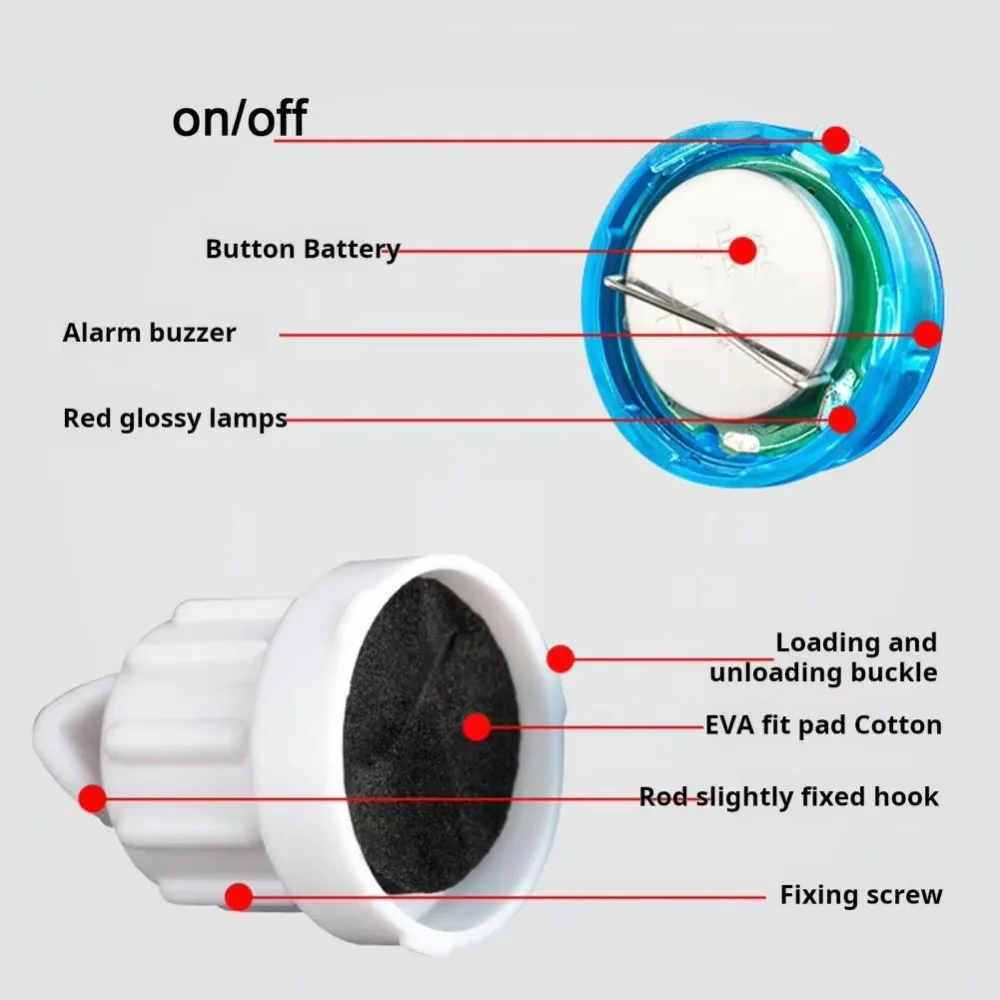 on/off

Button Battery

Alarm buzzer

Red glossy lamps

Loading and unloading buckle

EVA fit pad Cotton

Rod slightly fixed hook

Fixing screw