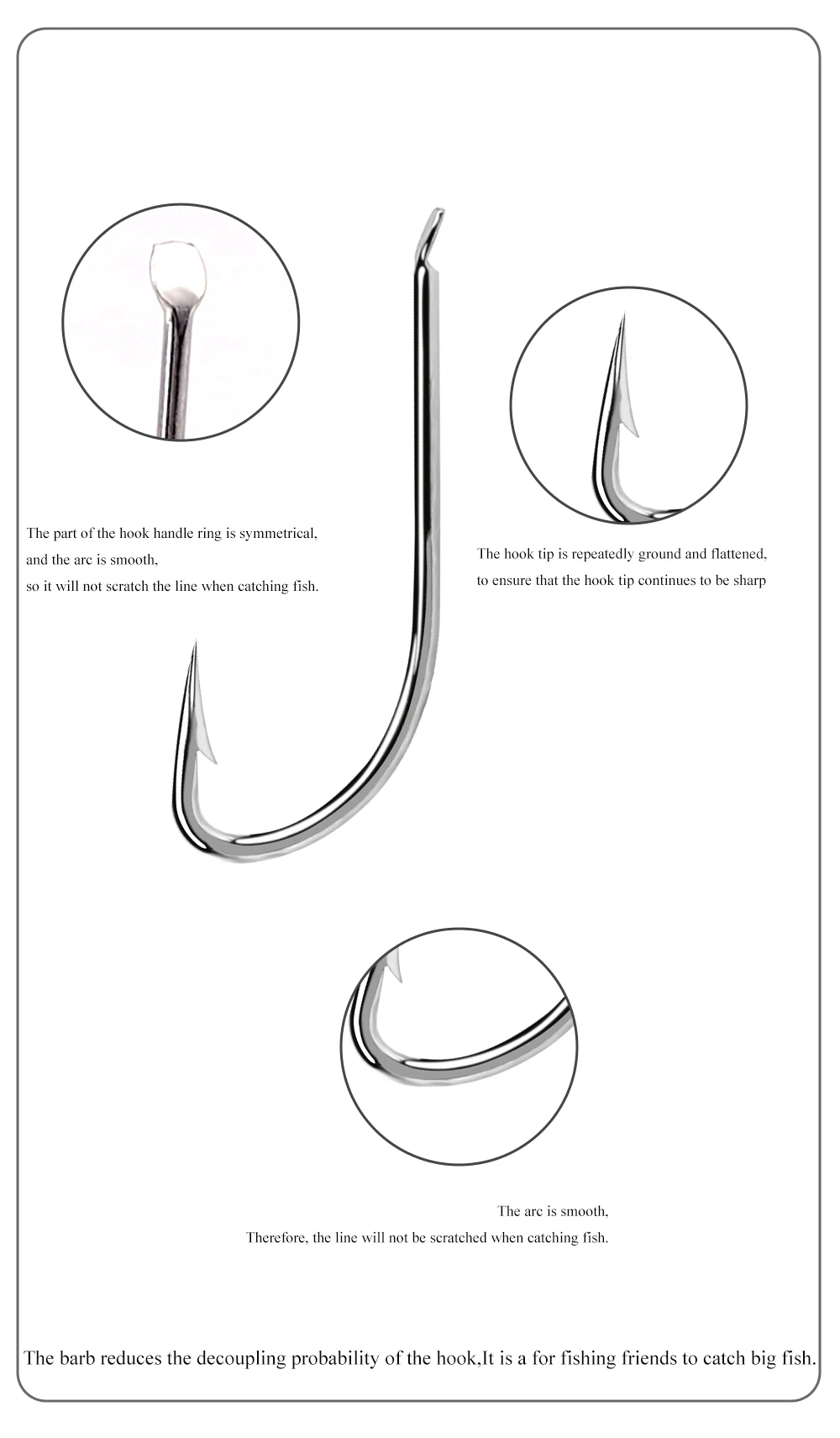 The part of the hook handle ring is symmetrical, and the arc is smooth, so it will not scratch the line when catching fish.

The hook tip is repeatedly ground and flattened, to ensure that the hook tip continues to be sharp

The arc is smooth, Therefore, the line will not be scratched when catching fish.

The barb reduces the decoupling probability of the hook,It is a for fishing friends to catch big fish.