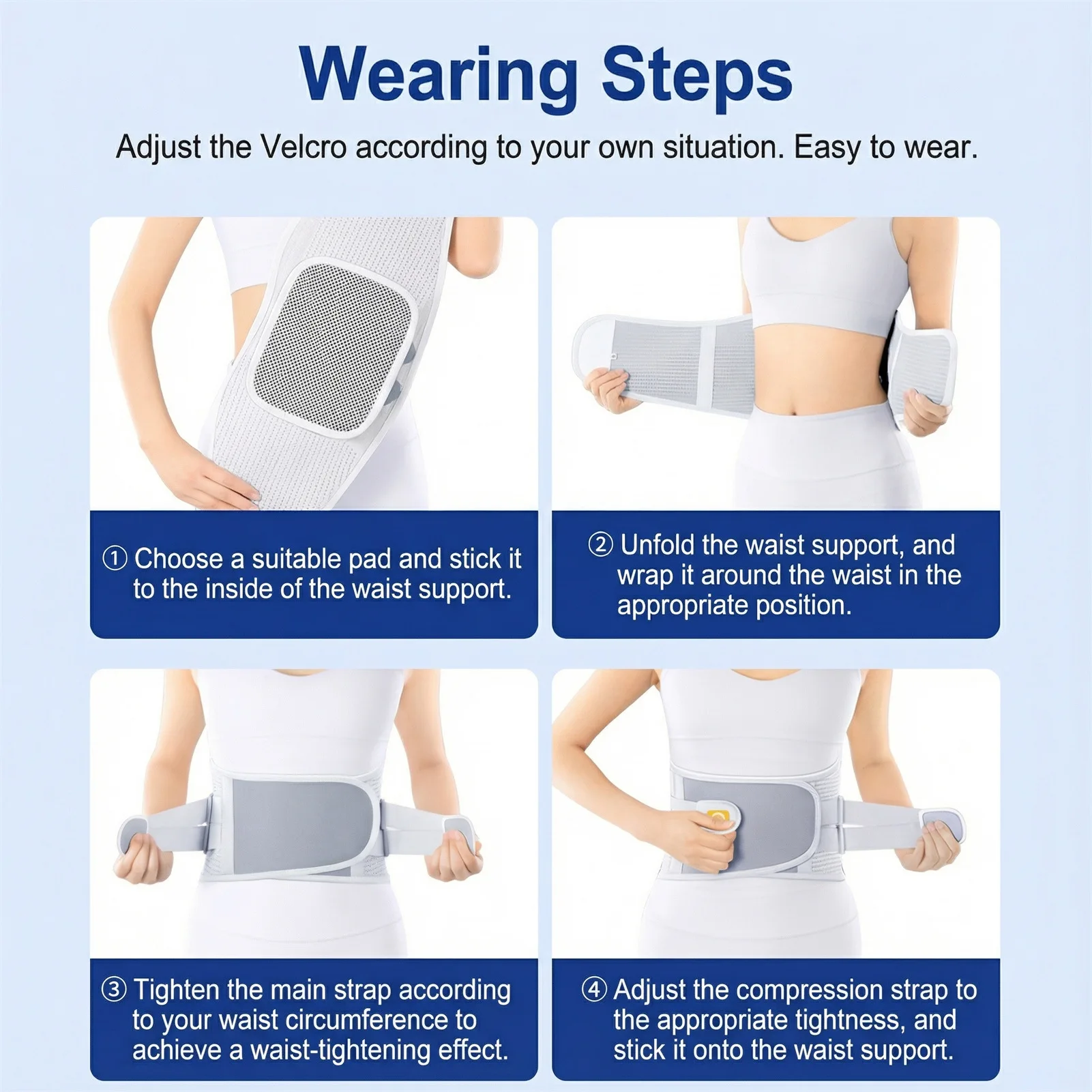 Wearing Steps

Adjust the Velcro according to your own situation. Easy to wear.

① Choose a suitable pad and stick it to the inside of the waist support.

② Unfold the waist support, and wrap it around the waist in the appropriate position.

③ Tighten the main strap according to your waist circumference to achieve a waist-tightening effect.

④ Adjust the compression strap to the appropriate tightness, and stick it onto the waist support.