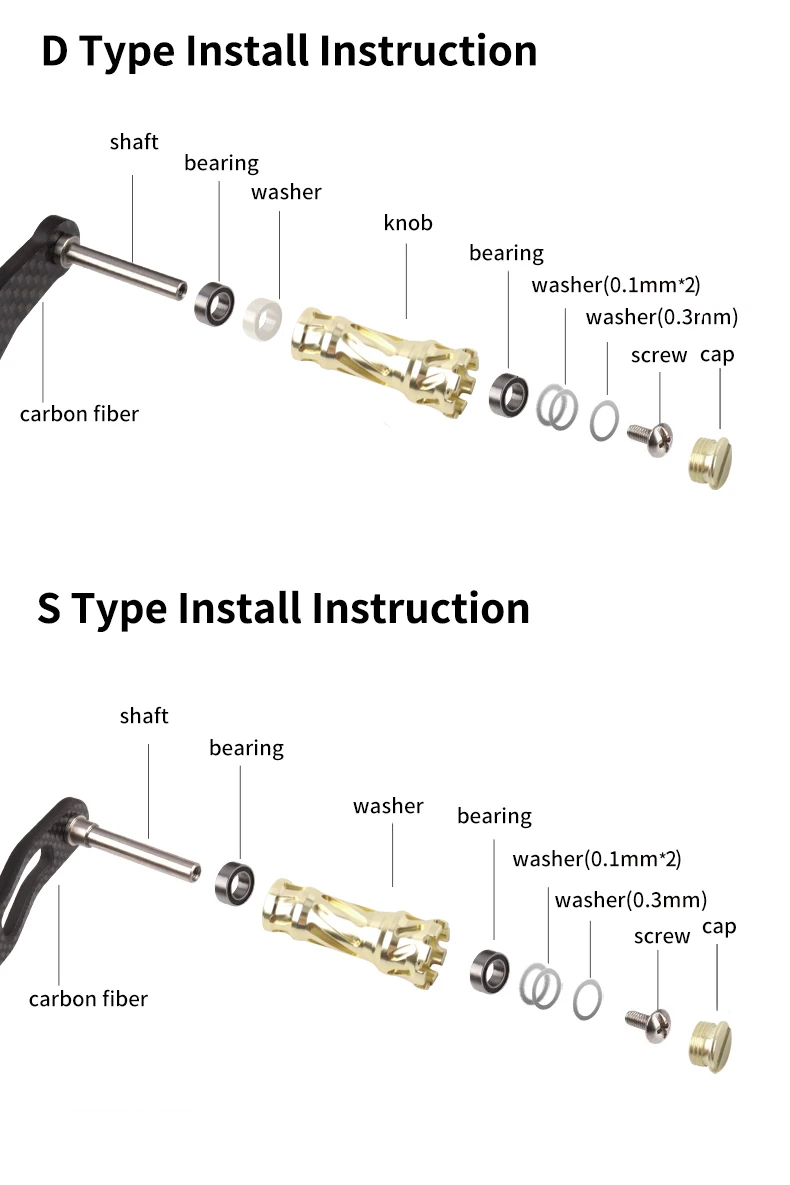 D Type Install Instruction

shaft
bearing
washer
knob
bearing
washer(0.1mm*2)
washer(0.3mm)
screw
cap
carbon fiber

S Type Install Instruction

shaft
bearing
washer
bearing
washer(0.1mm*2)
washer(0.3mm)
screw
cap
carbon fiber