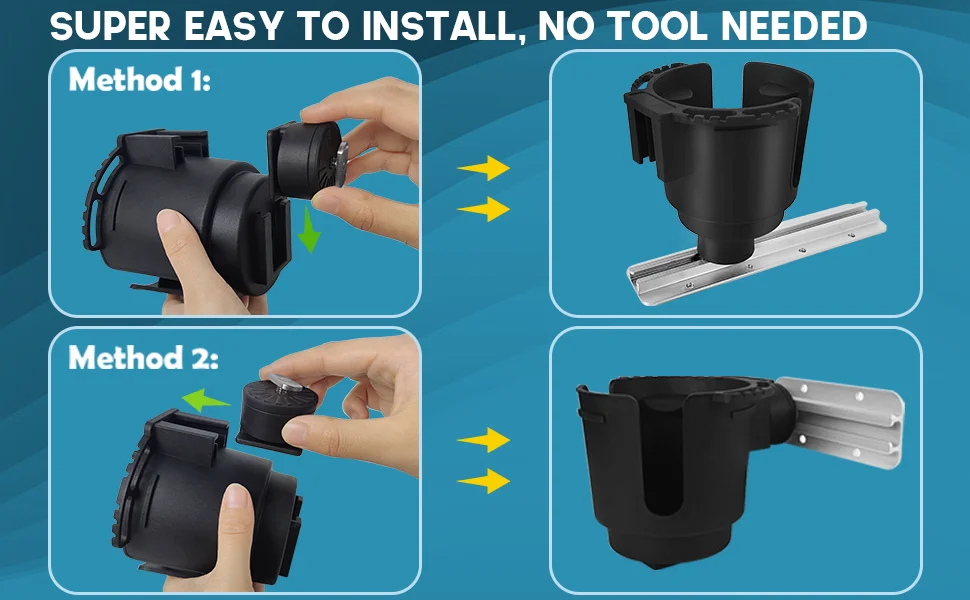 SUPER EASY TO INSTALL, NO TOOL NEEDED

Method 1:

Method 2: