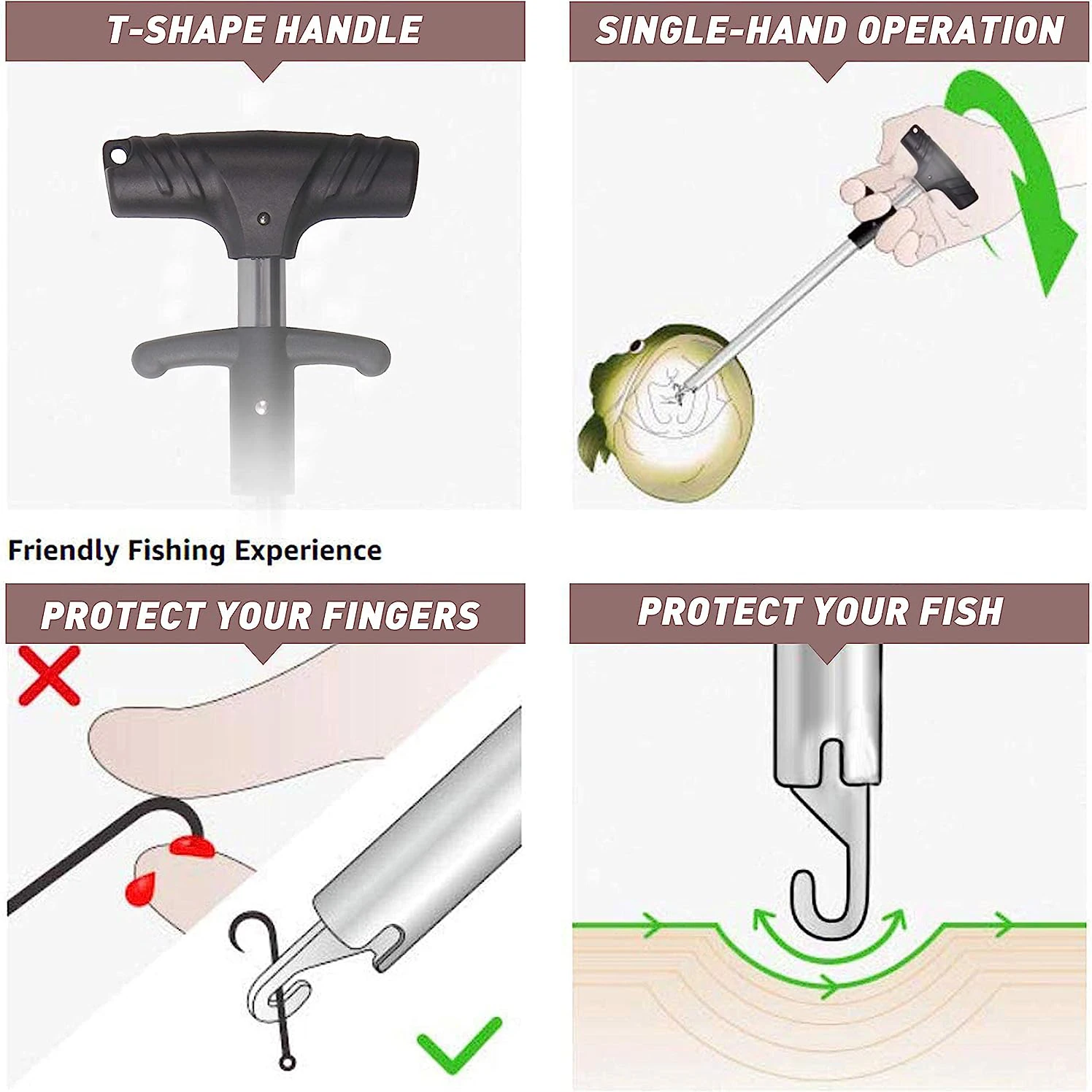 T-SHAPE HANDLE

SINGLE-HAND OPERATION

Friendly Fishing Experience

PROTECT YOUR FINGERS

PROTECT YOUR FISH