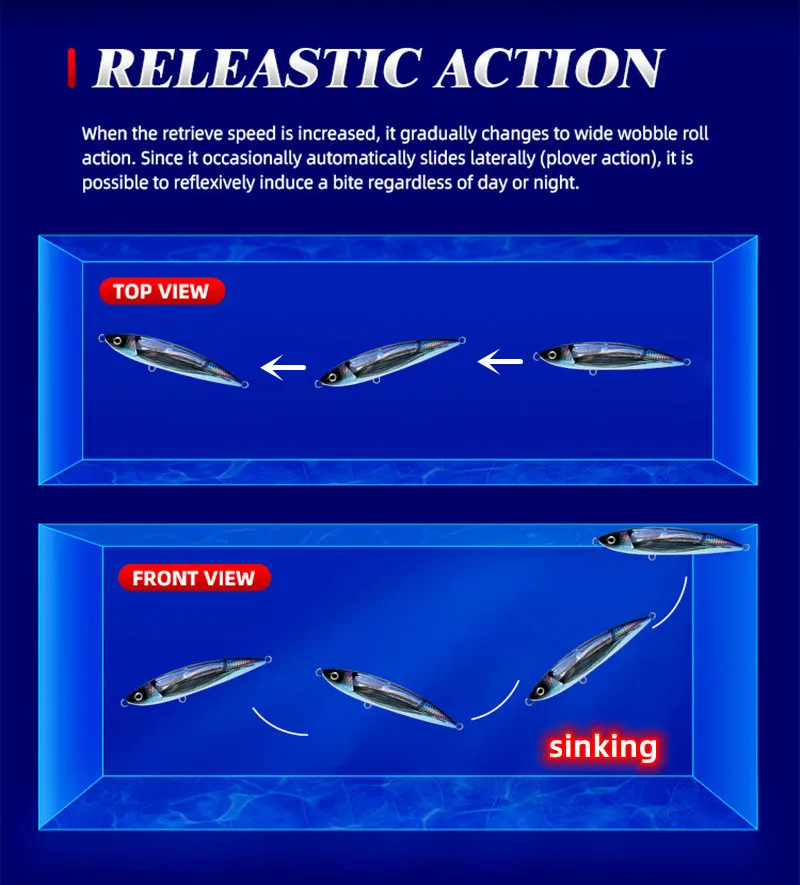 RELEASTIC ACTION

When the retrieve speed is increased, it gradually changes to wide wobble roll action. Since it occasionally automatically slides laterally (plover action), it is possible to reflexively induce a bite regardless of day or night.

TOP VIEW

FRONT VIEW

sinking