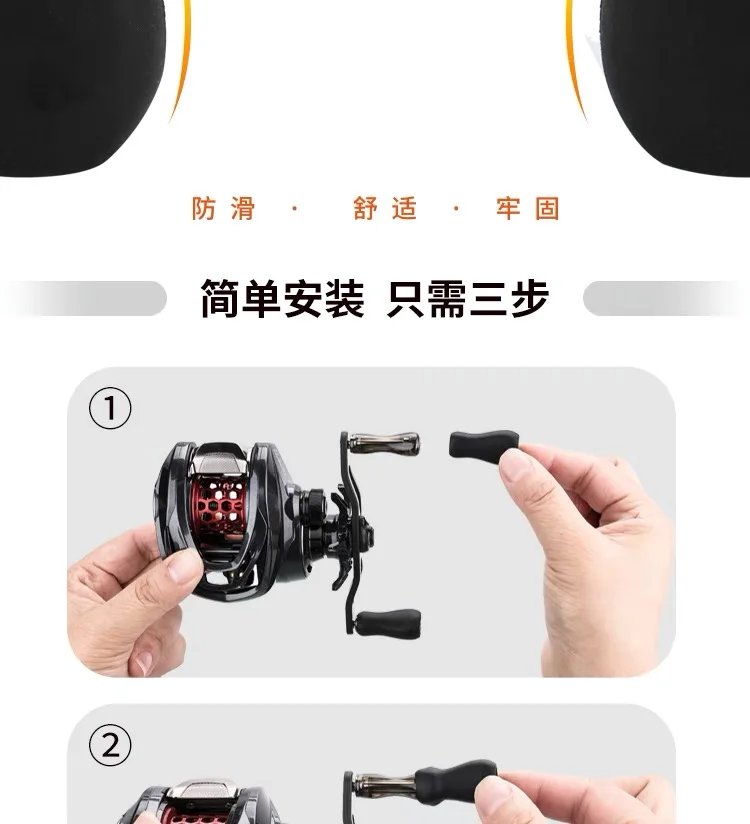 防滑 · 舒适 · 牢固

简单安装 只需三步

①

②